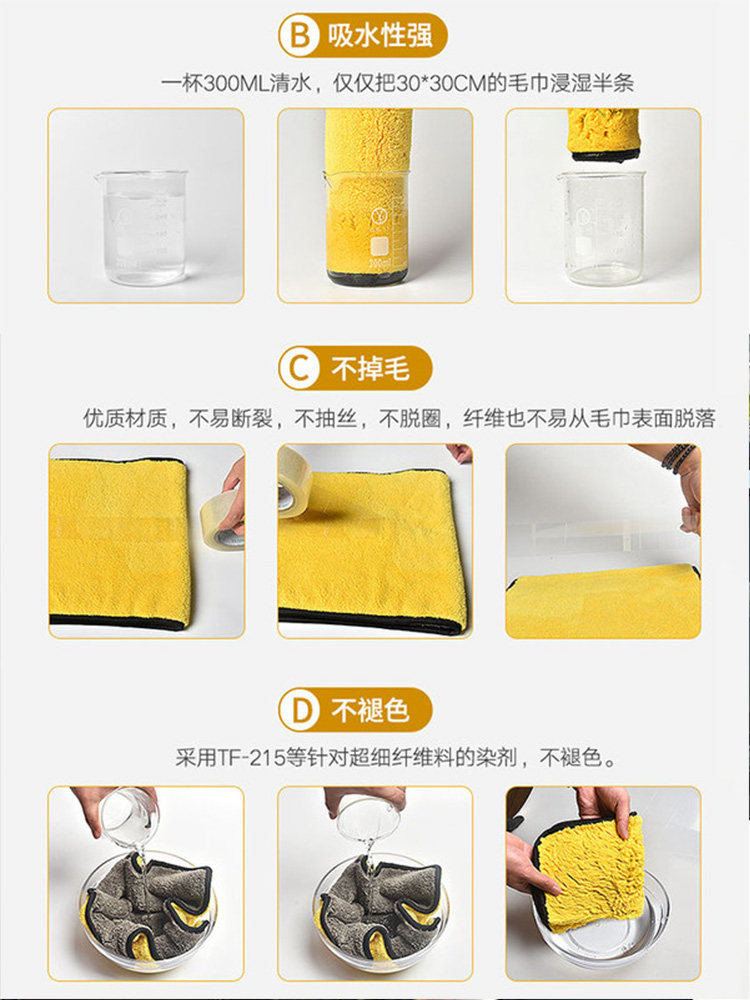 B 吸水性强

一杯300ML清水，仅仅把30*30CM的毛巾浸湿半条

300ml

C 不掉毛

优质材质，不易断裂，不抽丝，不脱圈，纤维也不易从毛巾表面脱落

D 不褪色

采用TF-215等针对超细纤维料的染剂，不褪色。