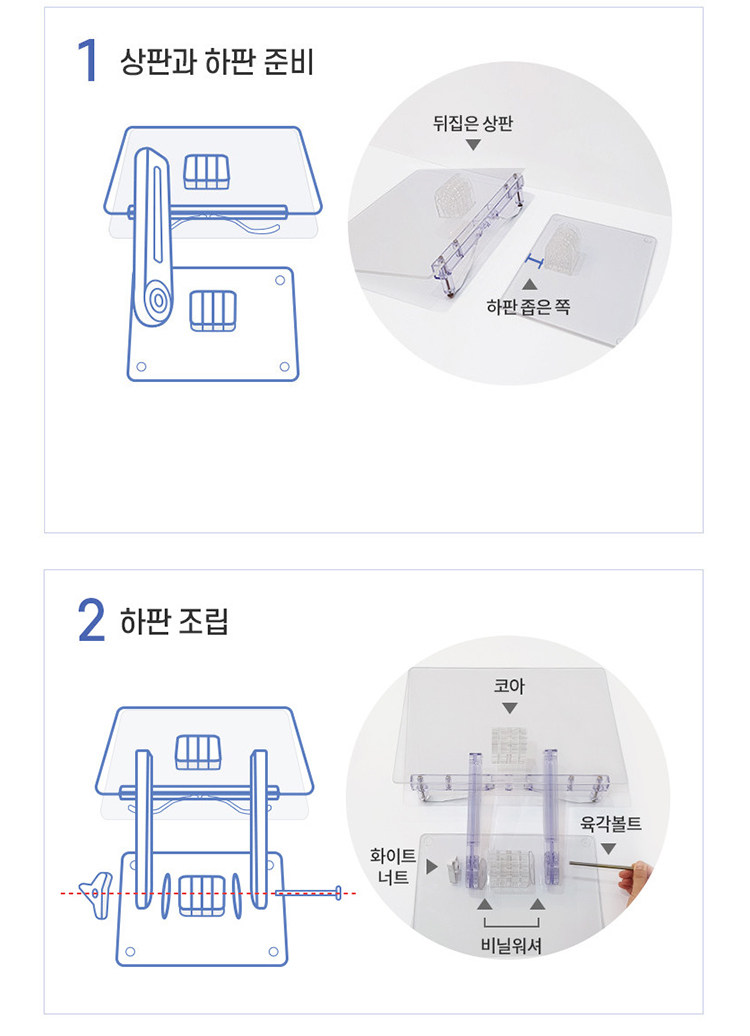 1 상판과 하판 준비

뒤집은 상판

하판 좁은 쪽

2 하판 조립

코아

육각볼트

화이트 너트

비닐워셔