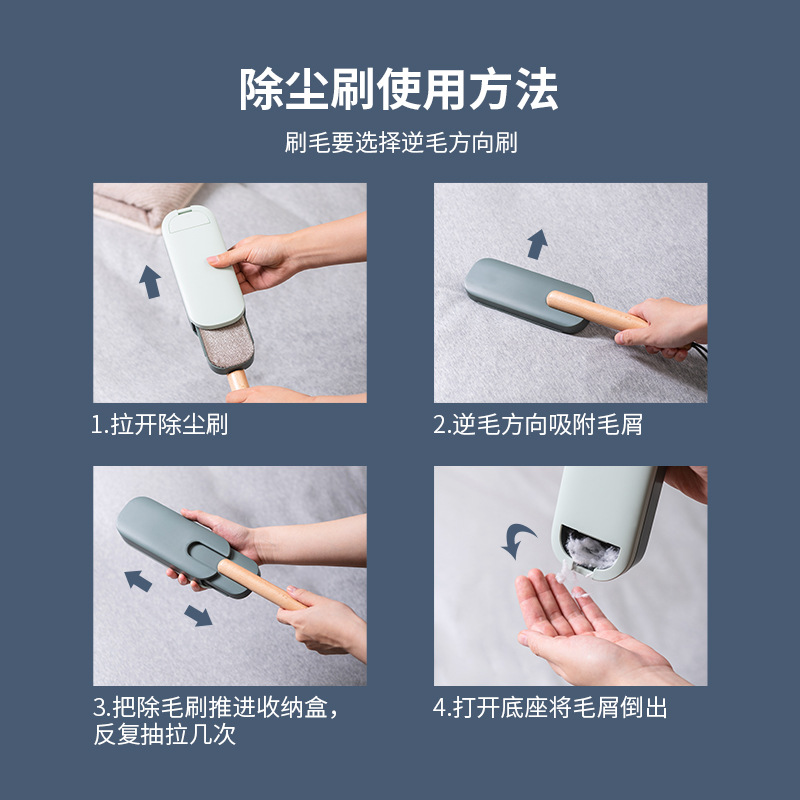 除尘刷使用方法

刷毛要选择逆毛方向刷

1.拉开除尘刷

2.逆毛方向吸附毛屑

3.把除毛刷推进收纳盒，反复抽拉几次

4.打开底座将毛屑倒出