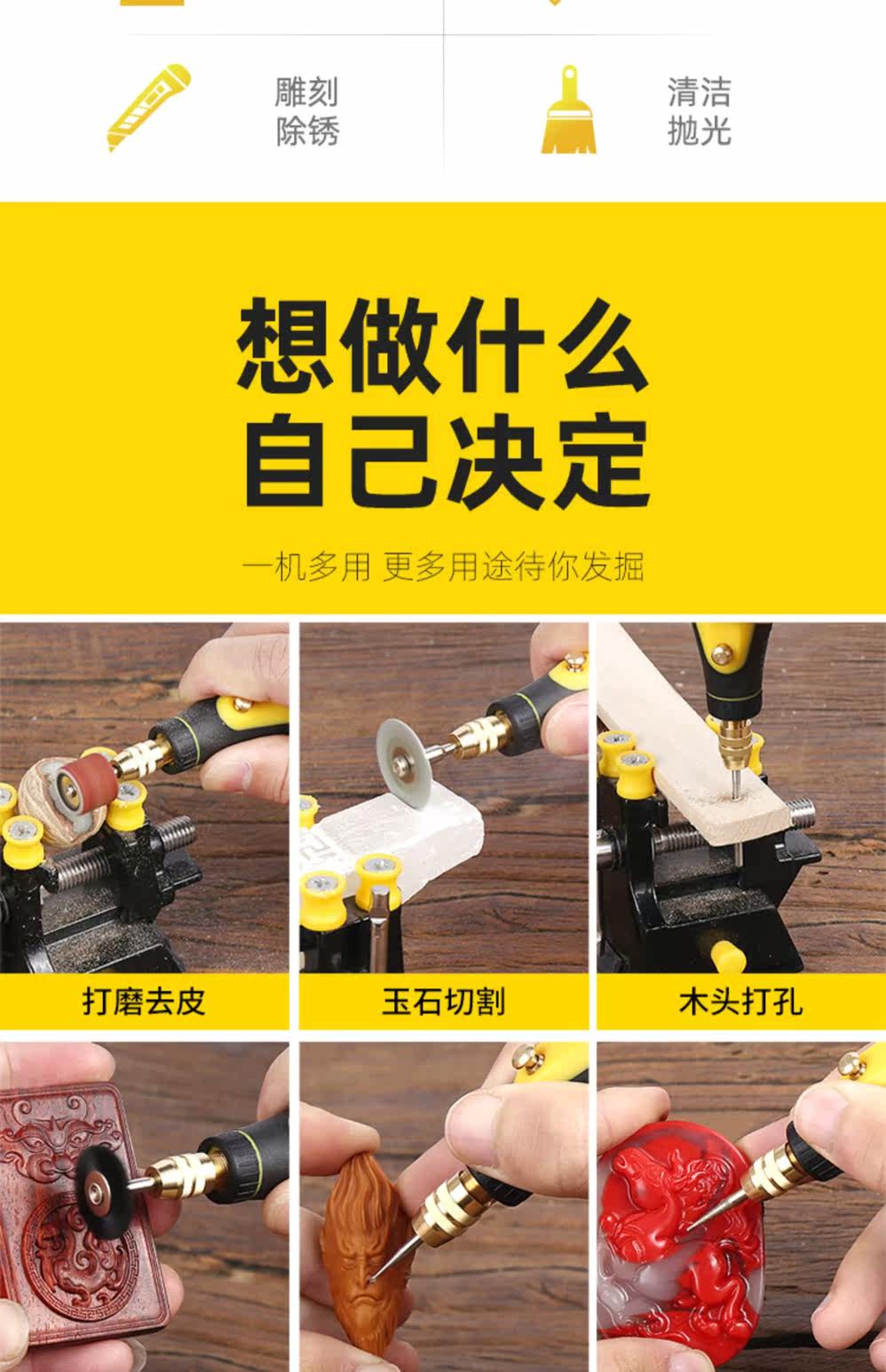 雕刻
除锈

清洁
抛光

想做什么
自己决定

一机多用 更多用途待你发掘

打磨去皮

玉石切割

木头打孔