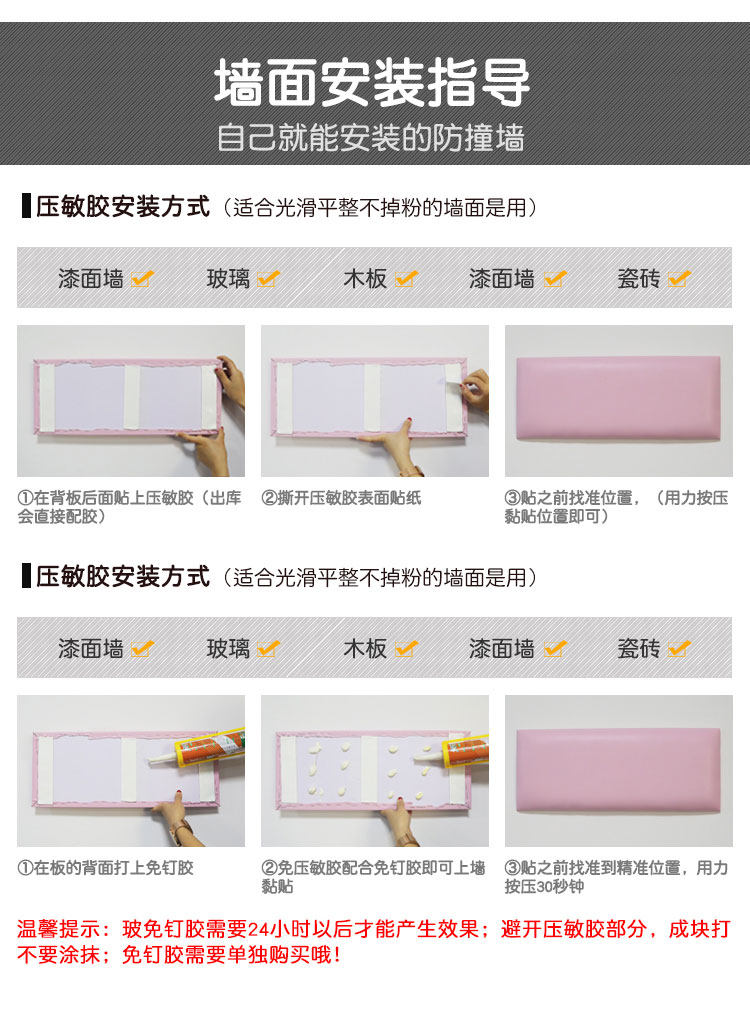 墙面安装指导
自己就能安装的防撞墙

压敏胶安装方式（适合光滑平整不掉粉的墙面是用）

漆面墙 玻璃 木板 漆面墙 瓷砖

①在背板后面贴上压敏胶（出库会直接配胶）

②撕开压敏胶表面贴纸

③贴之前找准位置，（用力按压黏贴位置即可）

压敏胶安装方式（适合光滑平整不掉粉的墙面是用）

漆面墙 玻璃 木板 漆面墙 瓷砖

①在板的背面打上免钉胶

②免压敏胶配合免钉胶即可上墙黏贴

③贴之前找准到精准位置，用力按压30秒钟

温馨提示：玻免钉胶需要24小时以后才能产生效果；避开压敏胶部分，成块打不要涂抹；免钉胶需要单独购买哦！