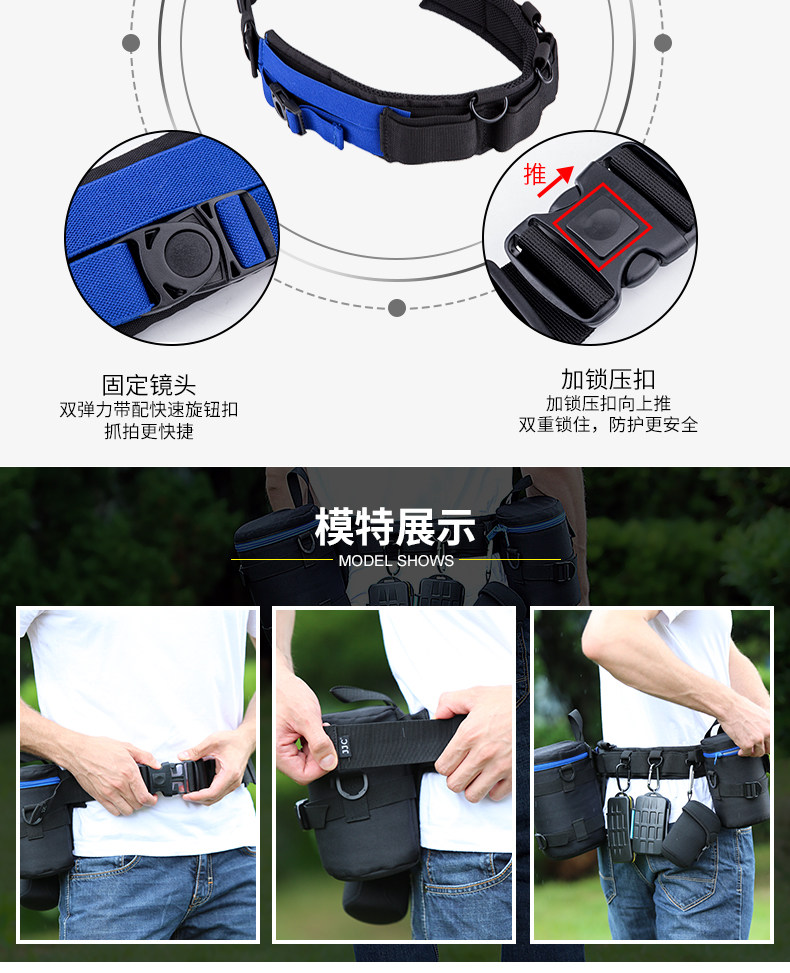 推

固定镜头
双弹力带配快速旋钮扣
抓拍更快捷

加锁压扣
加锁压扣向上推
双重锁住，防护更安全

模特展示
MODEL SHOWS

JJC