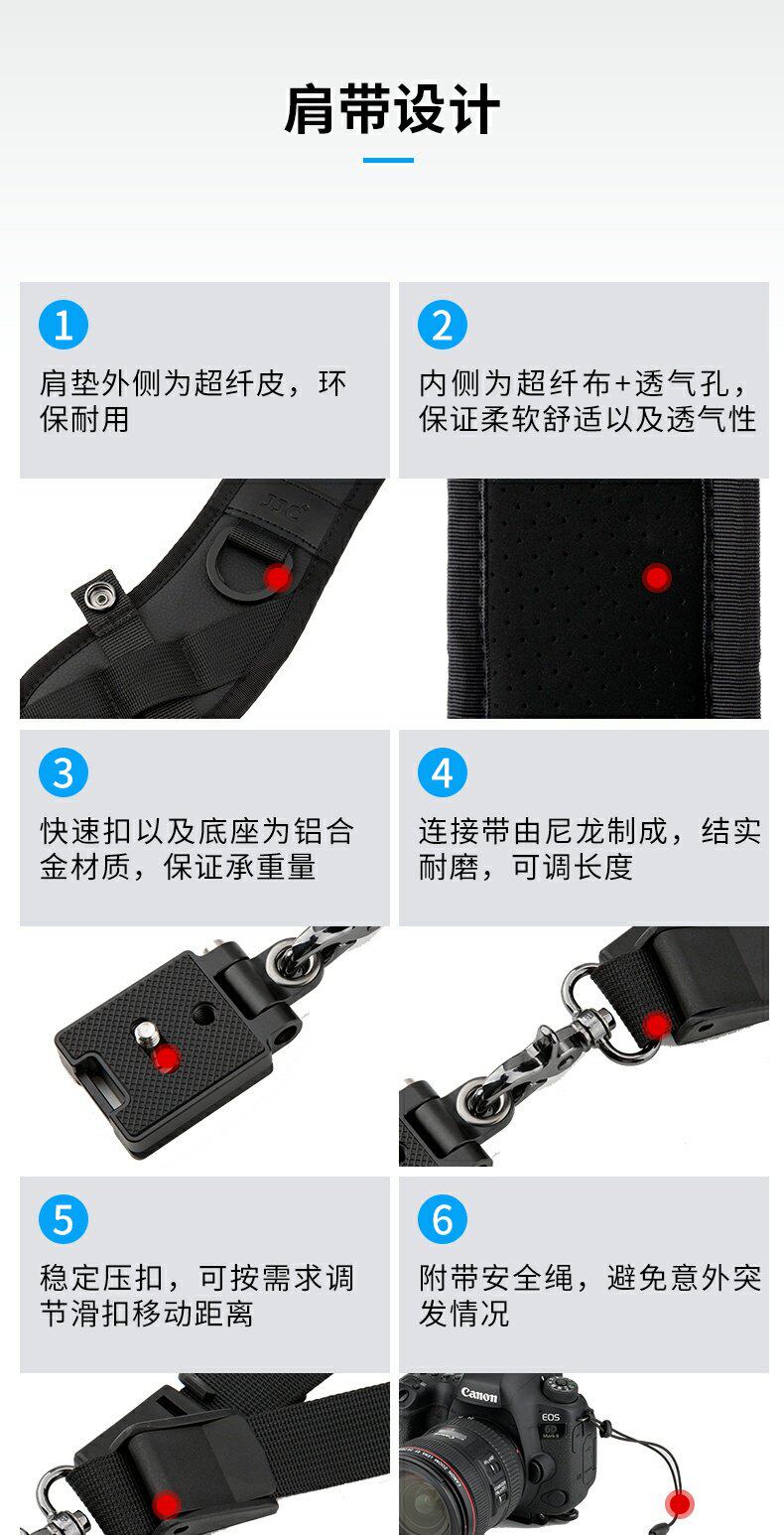 肩带设计

1
肩垫外侧为超纤皮，环保耐用

JJC

2
内侧为超纤布+透气孔，保证柔软舒适以及透气性

3
快速扣以及底座为铝合金材质，保证承重量

4
连接带由尼龙制成，结实耐磨，可调长度

5
稳定压扣，可按需求调节滑扣移动距离

6
附带安全绳，避免意外突发情况

Canon
EOS
6D
Mark II