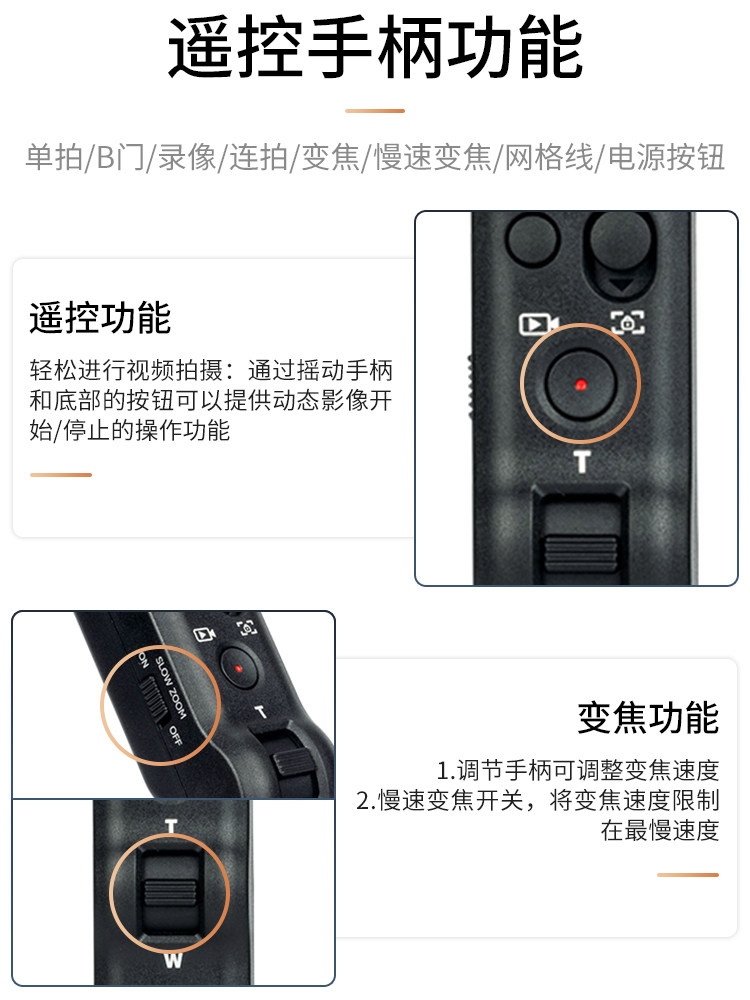 遥控手柄功能

单拍/B门/录像/连拍/变焦/慢速变焦/网格线/电源按钮

遥控功能

轻松进行视频拍摄：通过摇动手柄和底部的按钮可以提供动态影像开始/停止的操作功能

T

ON SLOW ZOOM OFF

T

T

W

变焦功能

1.调节手柄可调整变焦速度
2.慢速变焦开关，将变焦速度限制在最慢速度