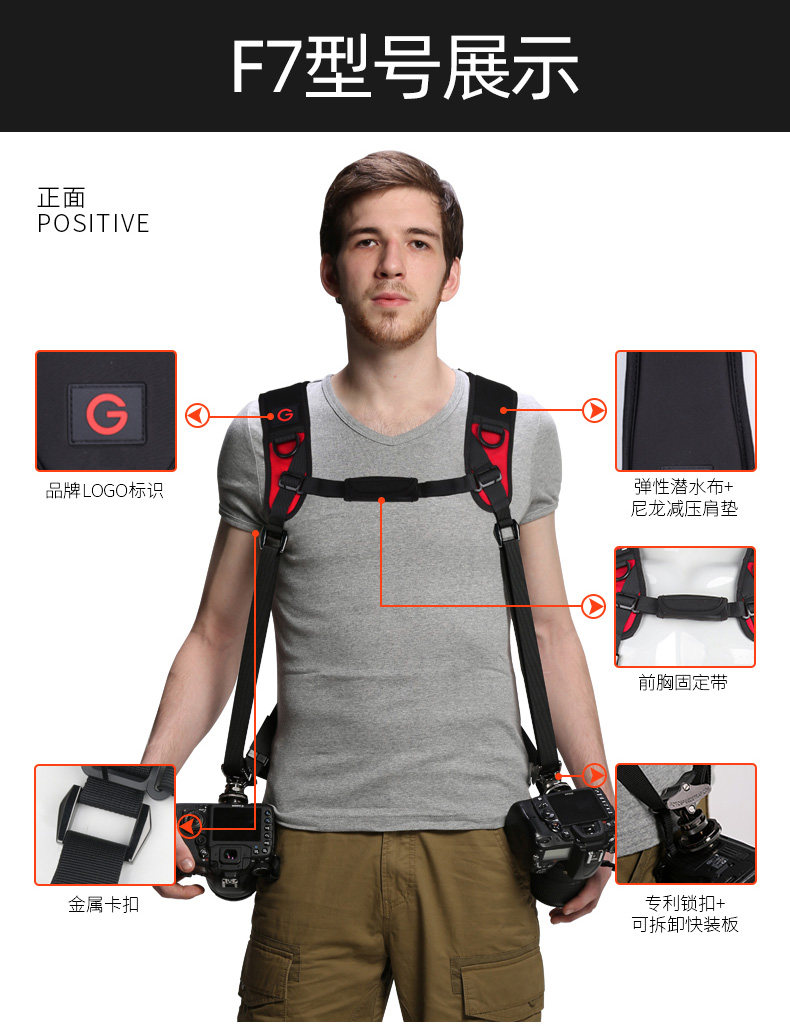 F7型号展示

正面
POSITIVE

G

品牌LOGO标识

弹性潜水布+
尼龙减压肩垫

前胸固定带

金属卡扣

专利锁扣+
可拆卸快装板