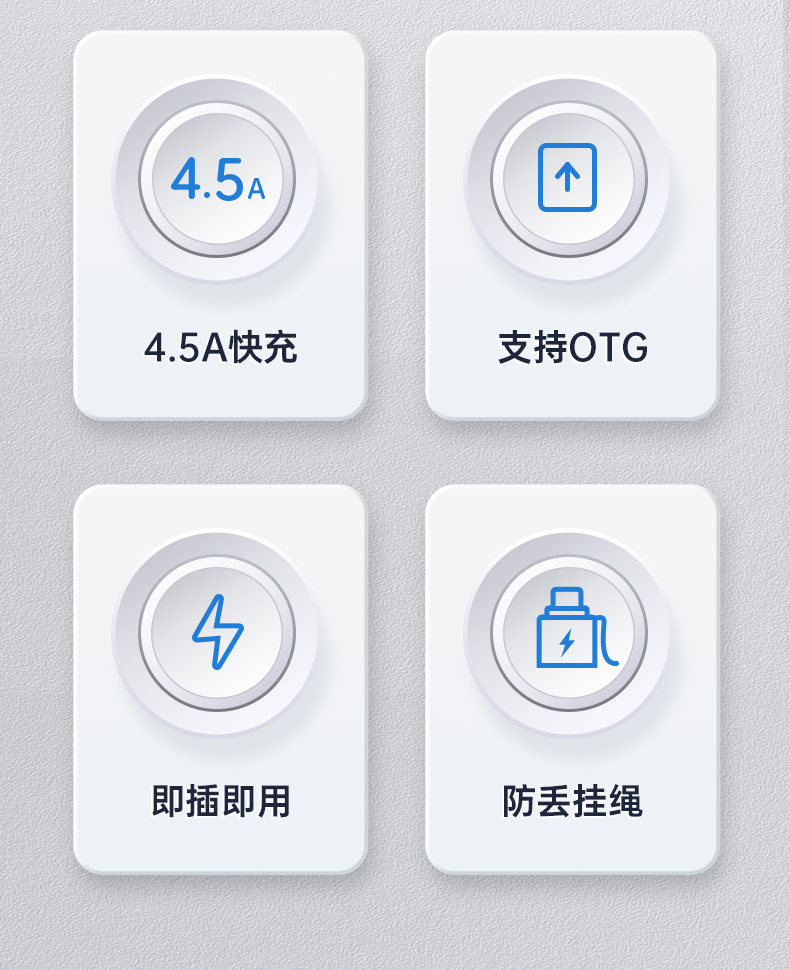 4.5A

4.5A快充

支持OTG

即插即用

防丢挂绳