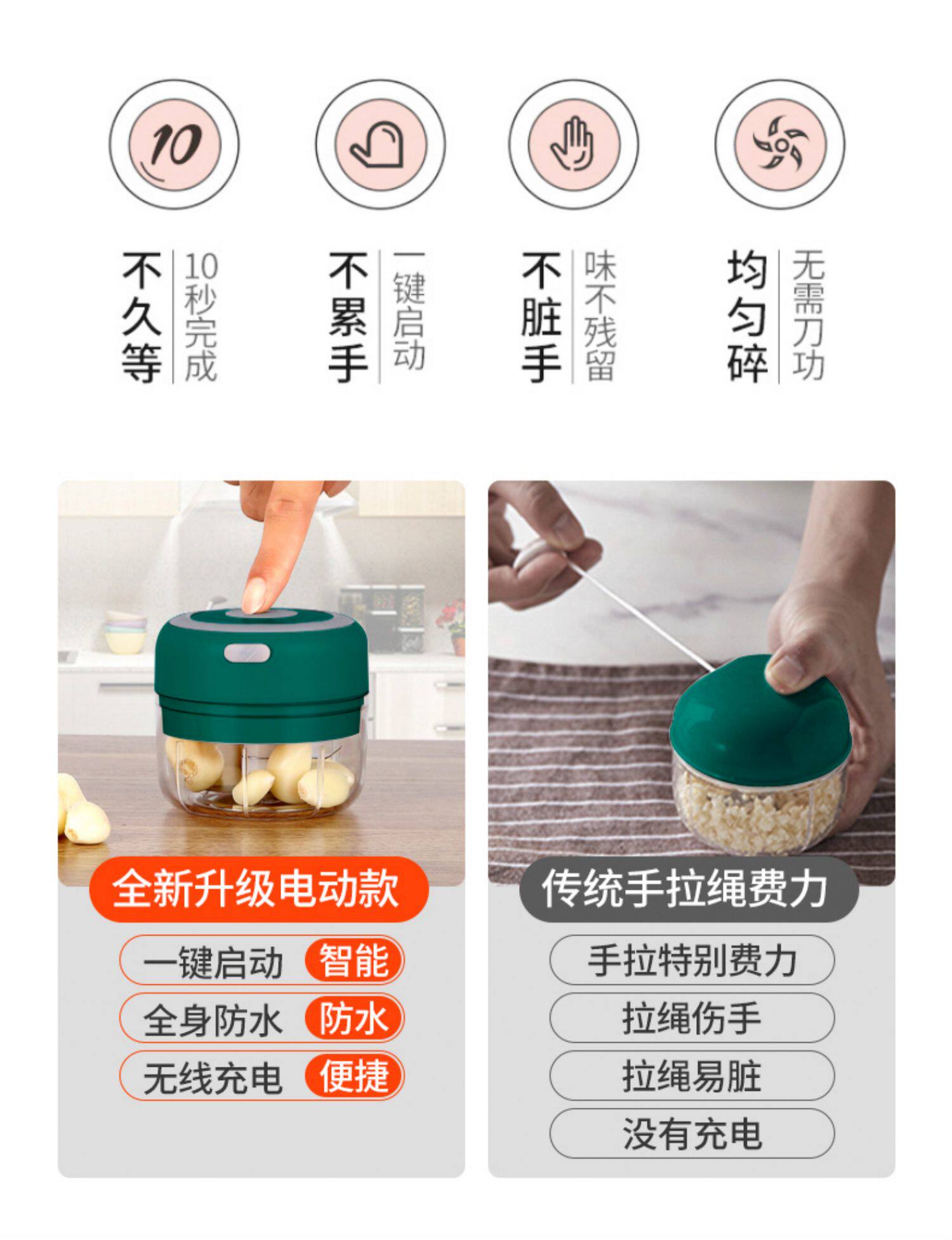 10

不久等 10秒完成

不累手 一键启动

不脏手 味不残留

均匀碎 无需刀功

全新升级电动款

一键启动 智能

全身防水 防水

无线充电 便捷

传统手拉绳费力

手拉特别费力

拉绳伤手

拉绳易脏

没有充电