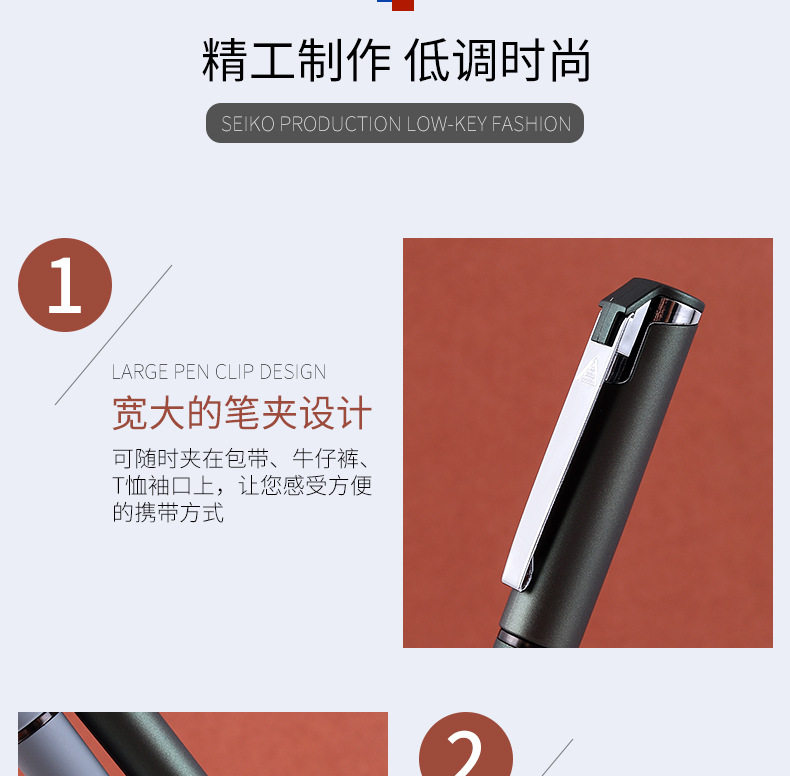 精工制作 低调时尚

SEIKO PRODUCTION LOW-KEY FASHION

1

LARGE PEN CLIP DESIGN

宽大的笔夹设计

可随时夹在包带、牛仔裤、T恤袖口上，让您感受方便的携带方式

2