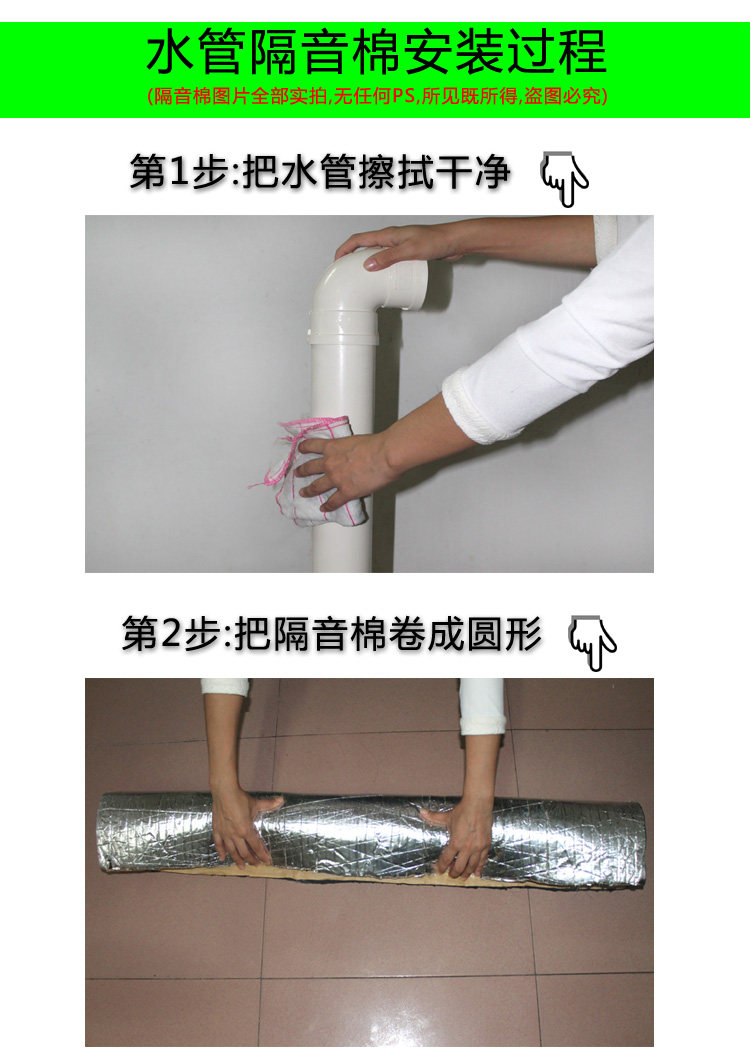 水管隔音棉安装过程

(隔音棉图片全部实拍,无任何PS,所见既所得,盗图必究)

第1步:把水管擦拭干净

第2步:把隔音棉卷成圆形