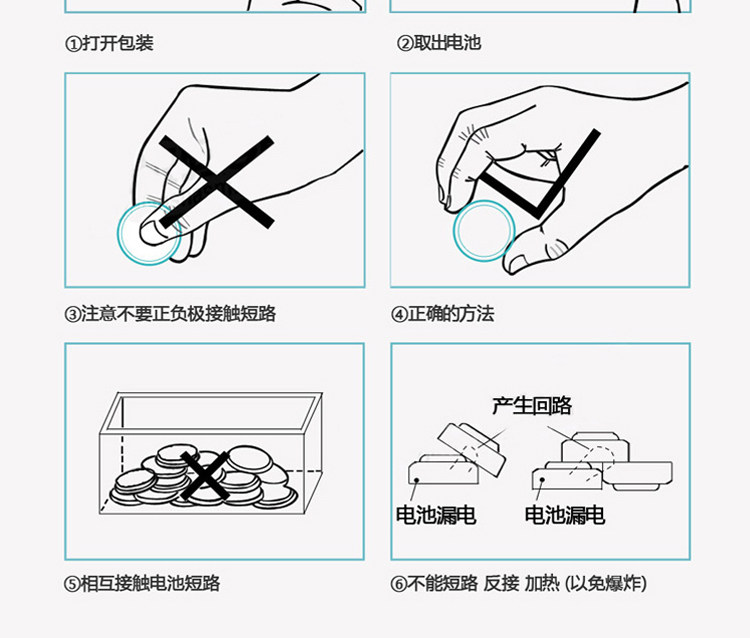 ①打开包装

②取出电池

③注意不要正负极接触短路

④正确的方法

⑤相互接触电池短路

产生回路

电池漏电

电池漏电

⑥不能短路 反接 加热 (以免爆炸)