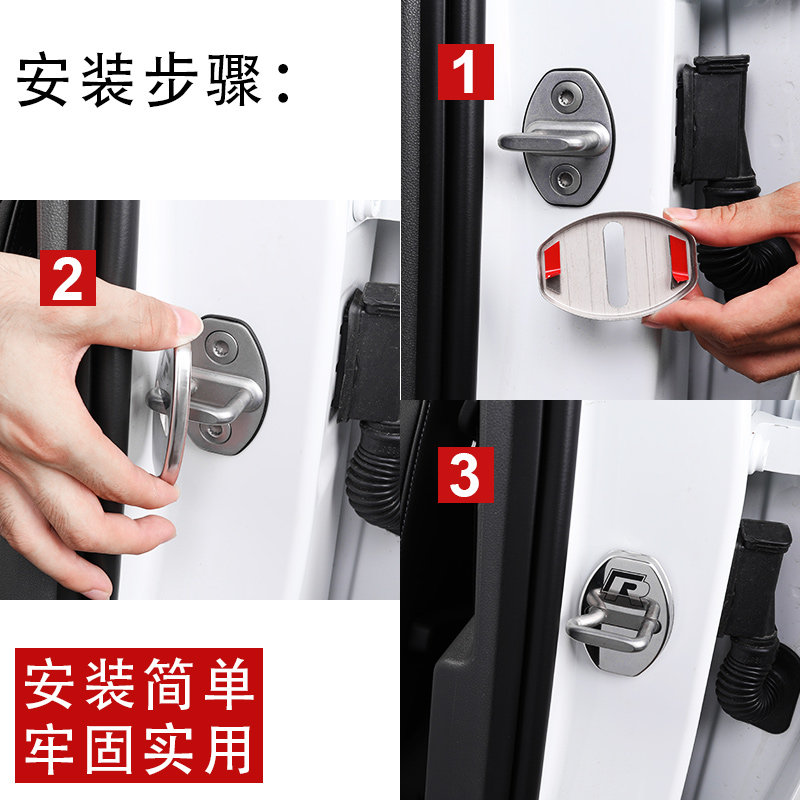 安装步骤：

1

2

3

R

安装简单
牢固实用