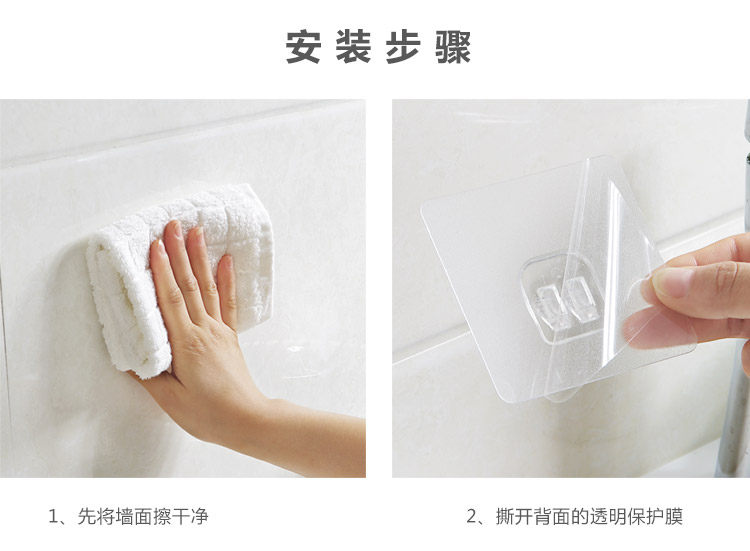 安装步骤

1、先将墙面擦干净

2、撕开背面的透明保护膜