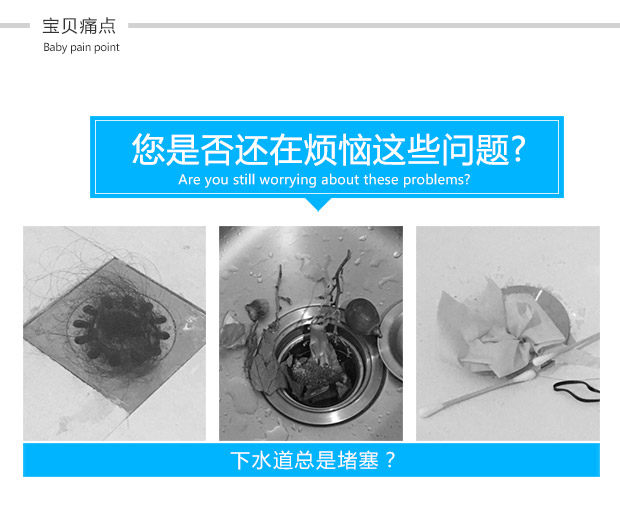 宝贝痛点
Baby pain point

您是否还在烦恼这些问题?
Are you still worrying about these problems?

下水道总是堵塞？