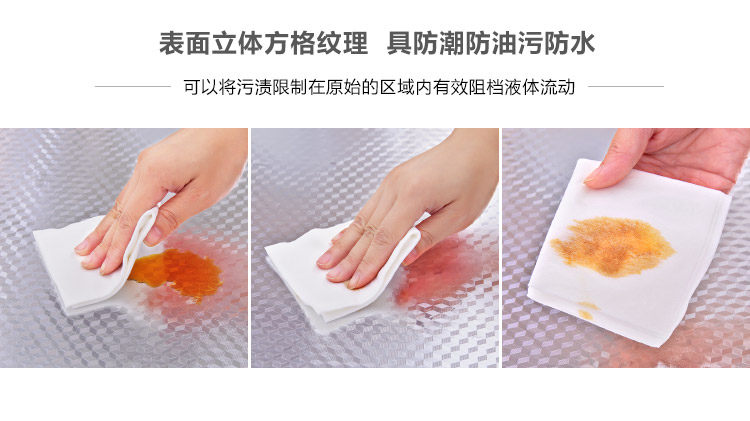 表面立体方格纹理　具防潮防油污防水

可以将污渍限制在原始的区域内有效阻档液体流动