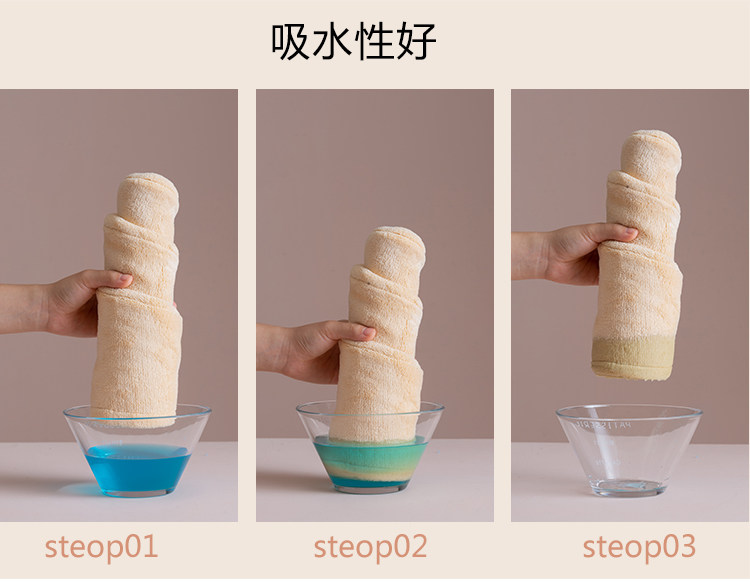 吸水性好

steop01

steop02

steop03