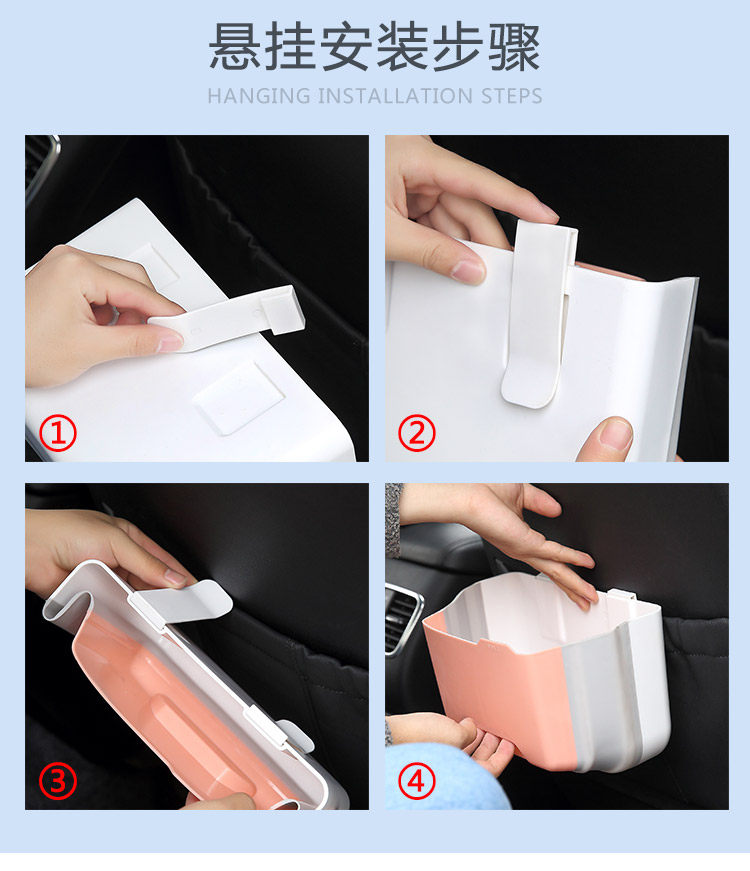 悬挂安装步骤

HANGING INSTALLATION STEPS

①

②

③

④