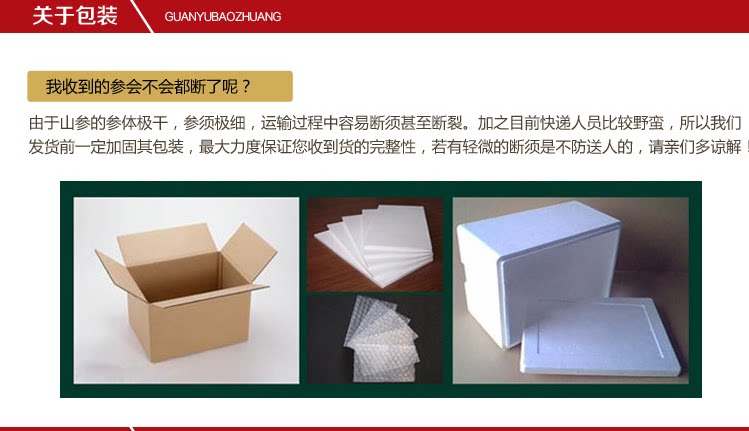 关于包装 GUANYUBAOZHUANG

我收到的参会不会都断了呢？

由于山参的参体极干，参须极细，运输过程中容易断须甚至断裂。加之目前快递人员比较野蛮，所以我们发货前一定加固其包装，最大力度保证您收到货的完整性，若有轻微的断须是不防送人的，请亲们多谅解！