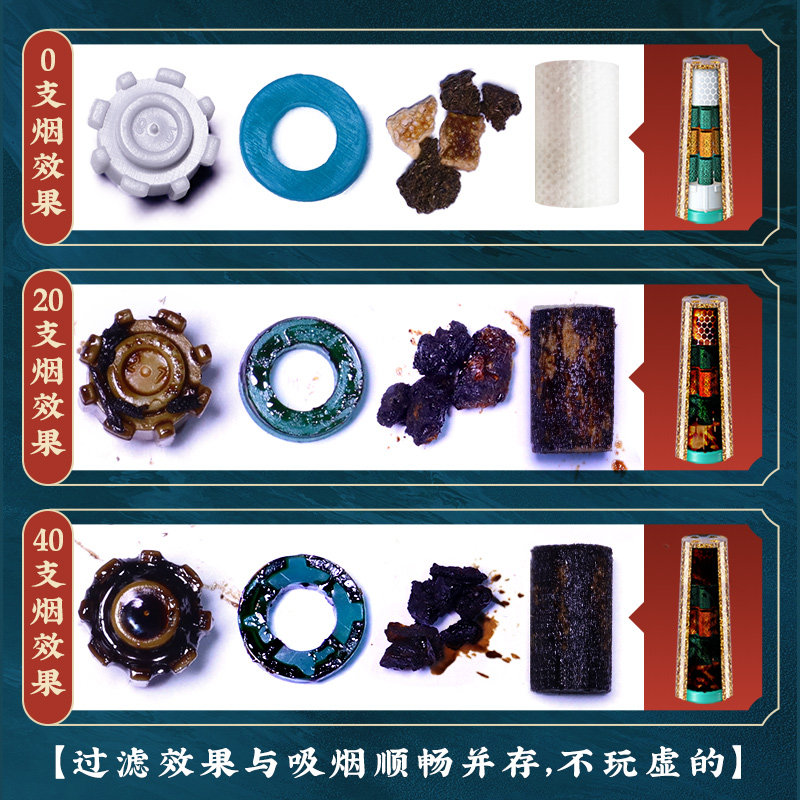 0支烟效果

20支烟效果

40支烟效果

【过滤效果与吸烟顺畅并存,不玩虚的】