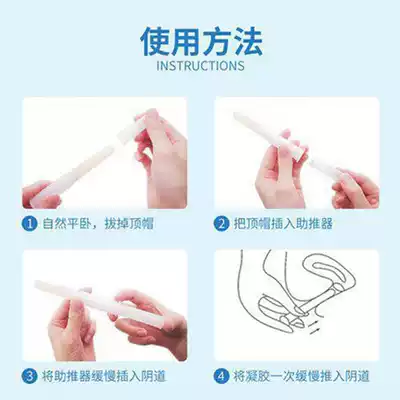 使用方法
INSTRUCTIONS

1 自然平卧，拔掉顶帽

2 把顶帽插入助推器

3 将助推器缓慢插入阴道

4 将凝胶一次缓慢推入阴道