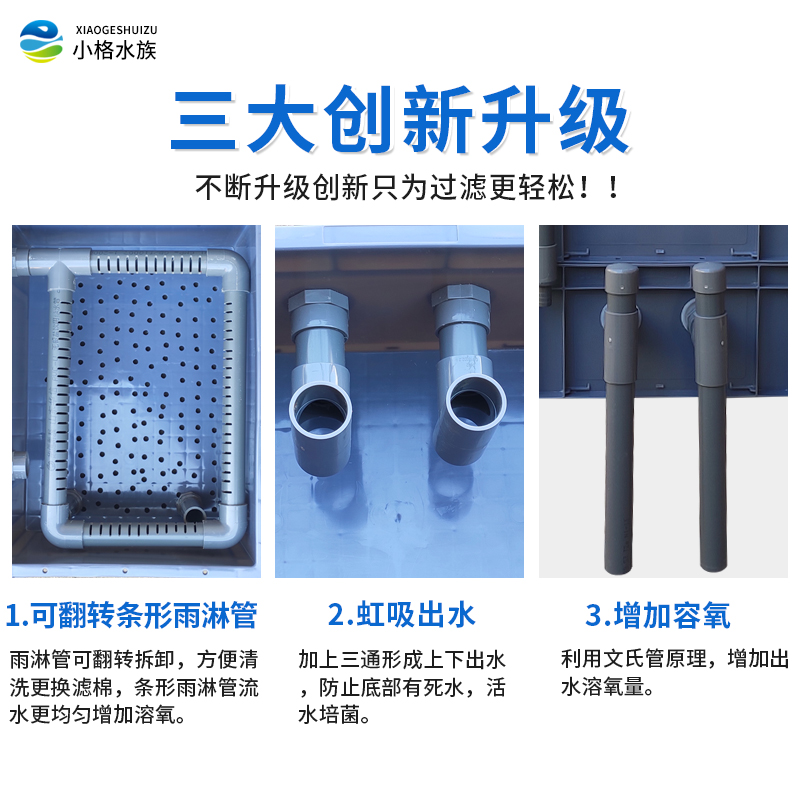 XIAOGESHUIZU
小格水族

三大创新升级

不断升级创新只为过滤更轻松！！

1.可翻转条形雨淋管

雨淋管可翻转拆卸，方便清洗更换滤棉，条形雨淋管流水更均匀增加溶氧。

2.虹吸出水

加上三通形成上下出水，防止底部有死水，活水培菌。

3.增加容氧

利用文氏管原理，增加出水溶氧量。