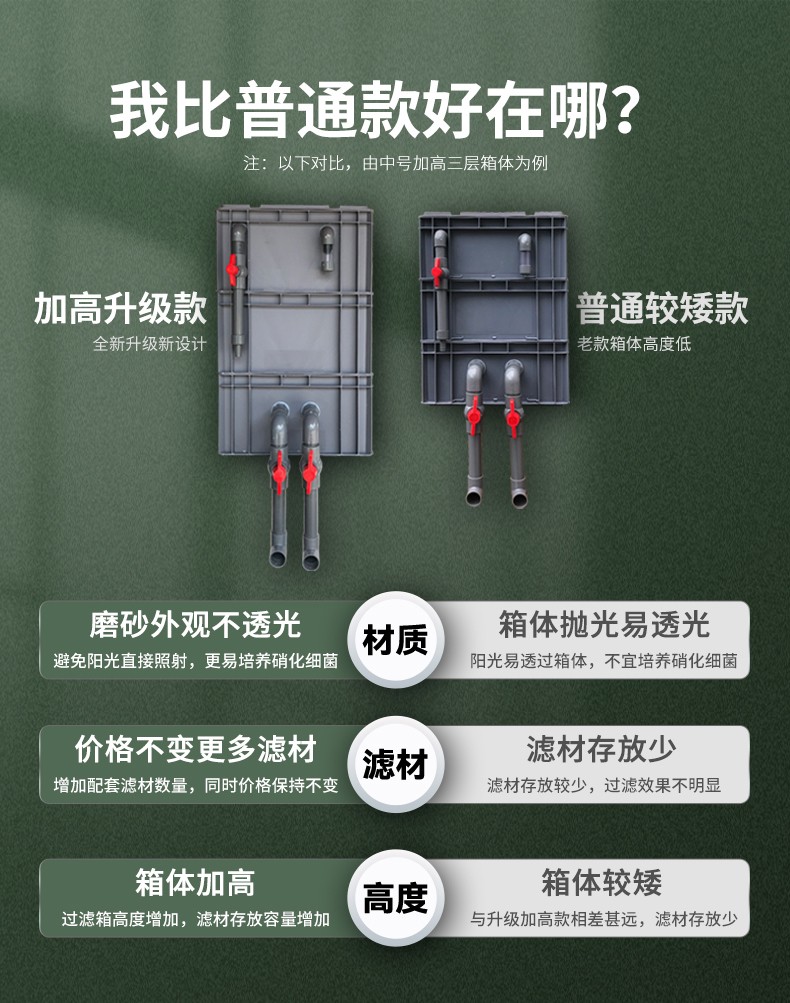 我比普通款好在哪？

注：以下对比，由中号加高三层箱体为例

加高升级款
全新升级新设计

普通较矮款
老款箱体高度低

磨砂外观不透光
避免阳光直接照射，更易培养硝化细菌

材质

箱体抛光易透光
阳光易透过箱体，不宜培养硝化细菌

价格不变更多滤材
增加配套滤材数量，同时价格保持不变

滤材

滤材存放少
滤材存放较少，过滤效果不明显

箱体加高
过滤箱高度增加，滤材存放容量增加

高度

箱体较矮
与升级加高款相差甚远，滤材存放少