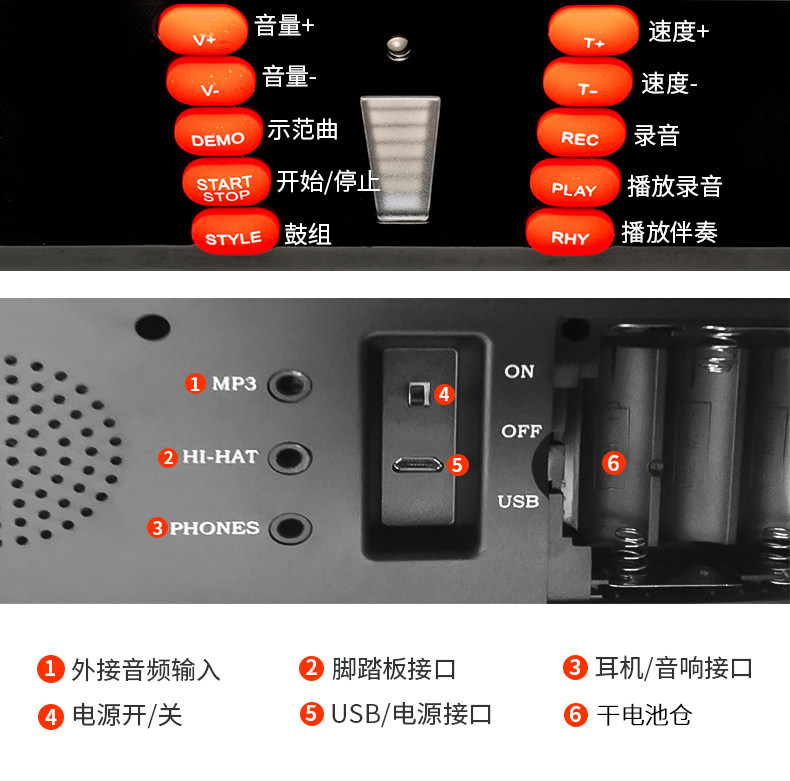 V+ 音量+
V- 音量-
DEMO 示范曲
START STOP 开始/停止
STYLE 鼓组

T+ 速度+
T- 速度-
REC 录音
PLAY 播放录音
RHY 播放伴奏

1 MP3
2 HI-HAT
3 PHONES
4
5
ON
OFF
USB
6

1 外接音频输入
2 脚踏板接口
3 耳机/音响接口
4 电源开/关
5 USB/电源接口
6 干电池仓