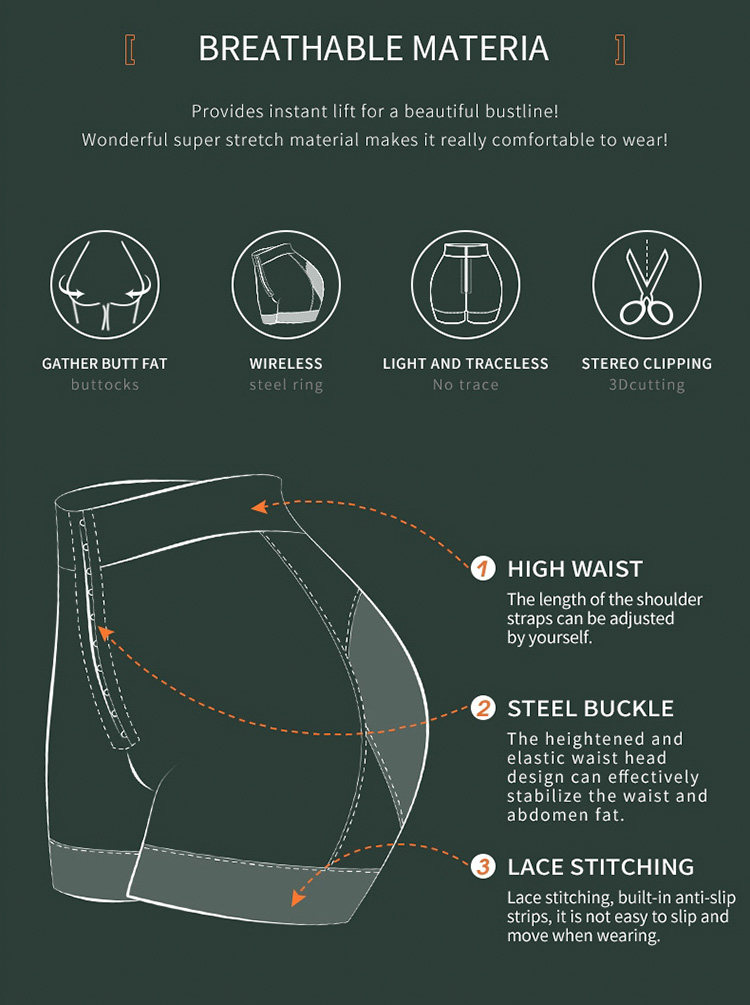 [ BREATHABLE MATERIA ]

Provides instant lift for a beautiful bustline!
Wonderful super stretch material makes it really comfortable to wear!

GATHER BUTT FAT
buttocks

WIRELESS
steel ring

LIGHT AND TRACELESS
No trace

STEREO CLIPPING
3Dcutting

1 HIGH WAIST
The length of the shoulder straps can be adjusted by yourself.

2 STEEL BUCKLE
The heightened and elastic waist head design can effectively stabilize the waist and abdomen fat.

3 LACE STITCHING
Lace stitching, built-in anti-slip strips, it is not easy to slip and move when wearing.