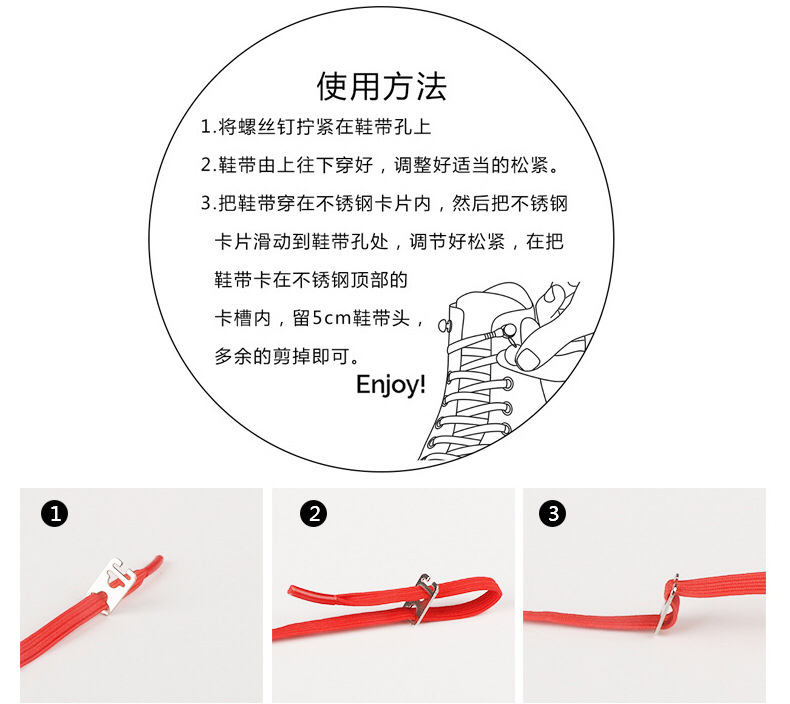 使用方法

1.将螺丝钉拧紧在鞋带孔上

2.鞋带由上往下穿好，调整好适当的松紧。

3.把鞋带穿在不锈钢卡片内，然后把不锈钢卡片滑动到鞋带孔处，调节好松紧，在把鞋带卡在不锈钢顶部的卡槽内，留5cm鞋带头，多余的剪掉即可。

Enjoy!

❶

❷

❸