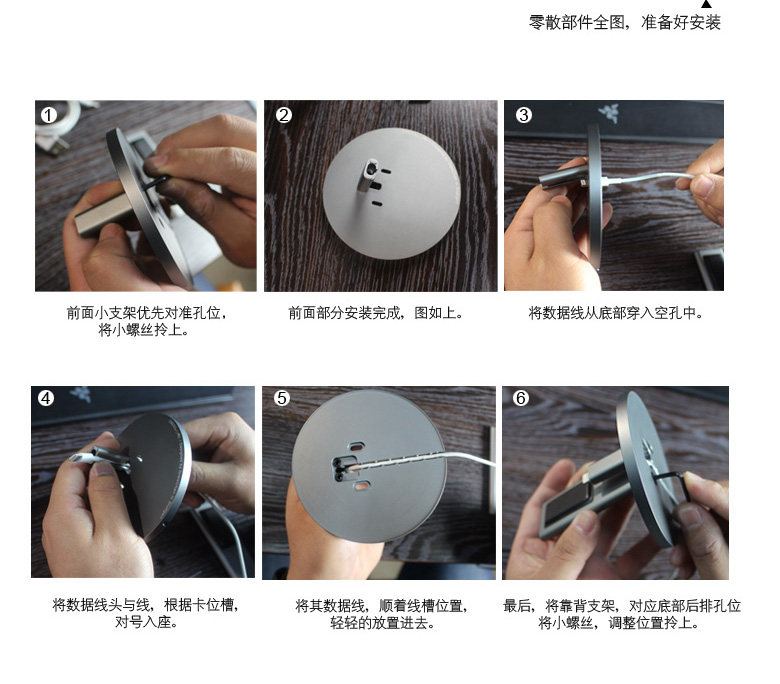 零散部件全图，准备好安装

1

前面小支架优先对准孔位，将小螺丝拎上。

2

前面部分安装完成，图如上。

3

将数据线从底部穿入空孔中。

4

将数据线头与线，根据卡位槽，对号入座。

5

将其数据线，顺着线槽位置，轻轻的放置进去。

6

最后，将靠背支架，对应底部后排孔位将小螺丝，调整位置拎上。