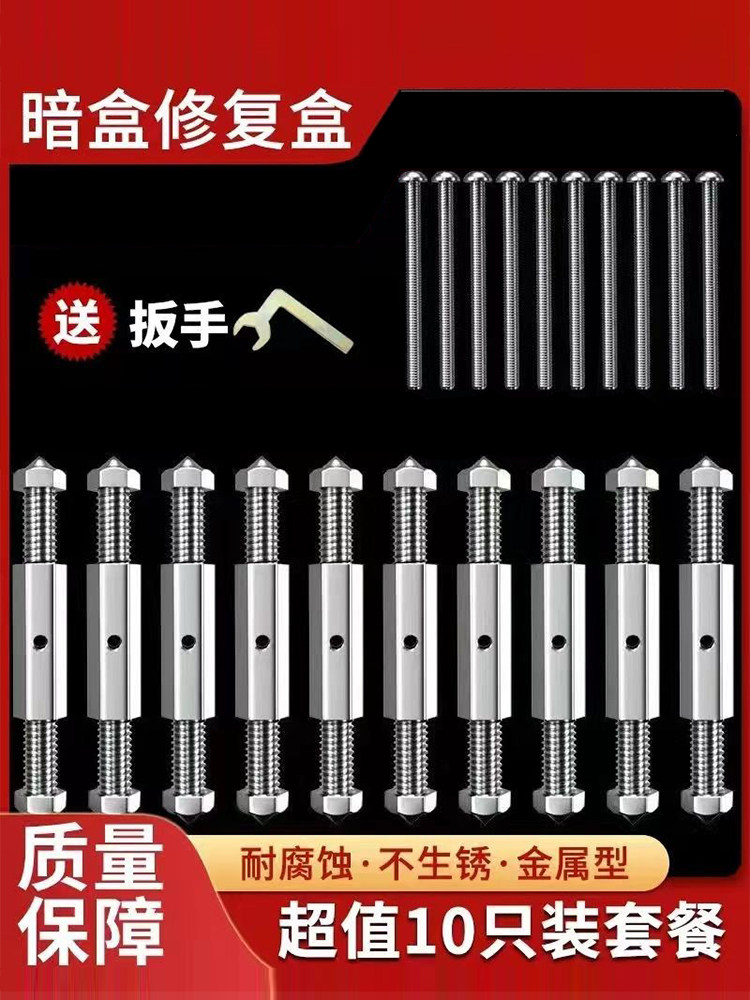 暗盒修复盒

送 扳手

质量保障

耐腐蚀·不生锈·金属型

超值10只装套餐