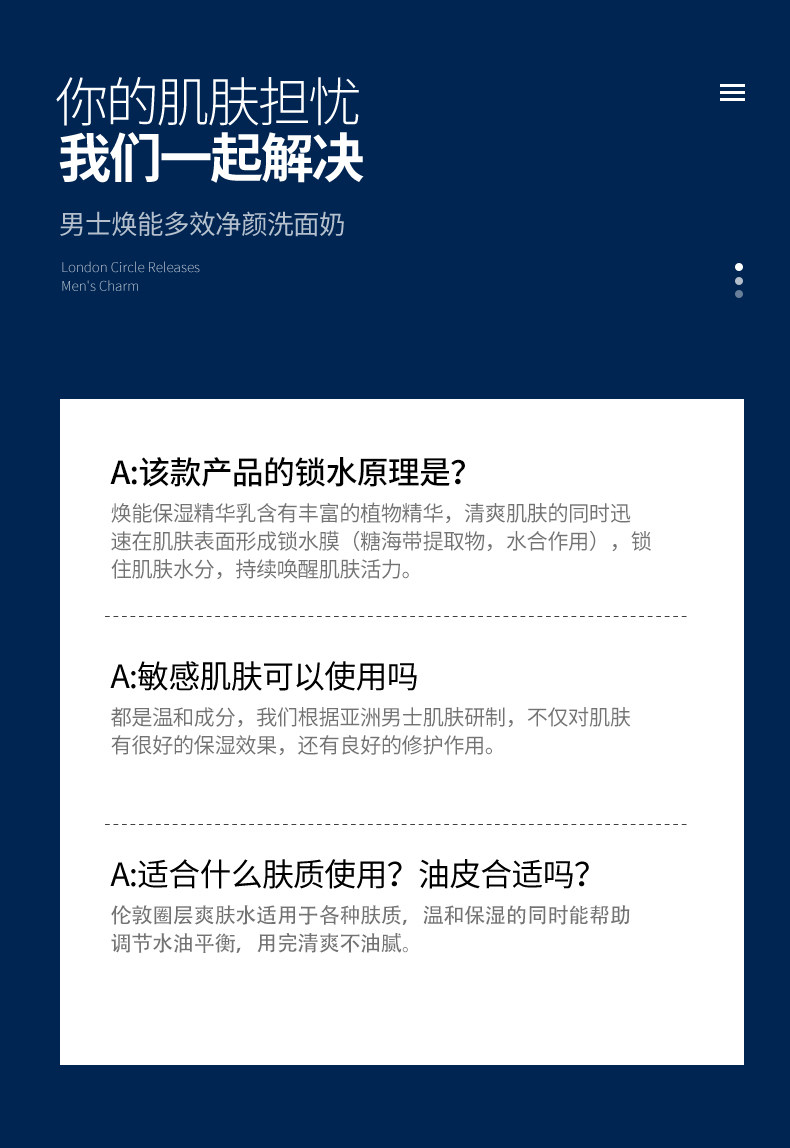 你的肌肤担忧
我们一起解决

男士焕能多效净颜洗面奶

London Circle Releases
Men's Charm

A:该款产品的锁水原理是?

焕能保湿精华乳含有丰富的植物精华，清爽肌肤的同时迅速在肌肤表面形成锁水膜（糖海带提取物，水合作用），锁住肌肤水分，持续唤醒肌肤活力。

A:敏感肌肤可以使用吗

都是温和成分，我们根据亚洲男士肌肤研制，不仅对肌肤有很好的保湿效果，还有良好的修护作用。

A:适合什么肤质使用？油皮合适吗?

伦敦圈层爽肤水适用于各种肤质，温和保湿的同时能帮助调节水油平衡，用完清爽不油腻。