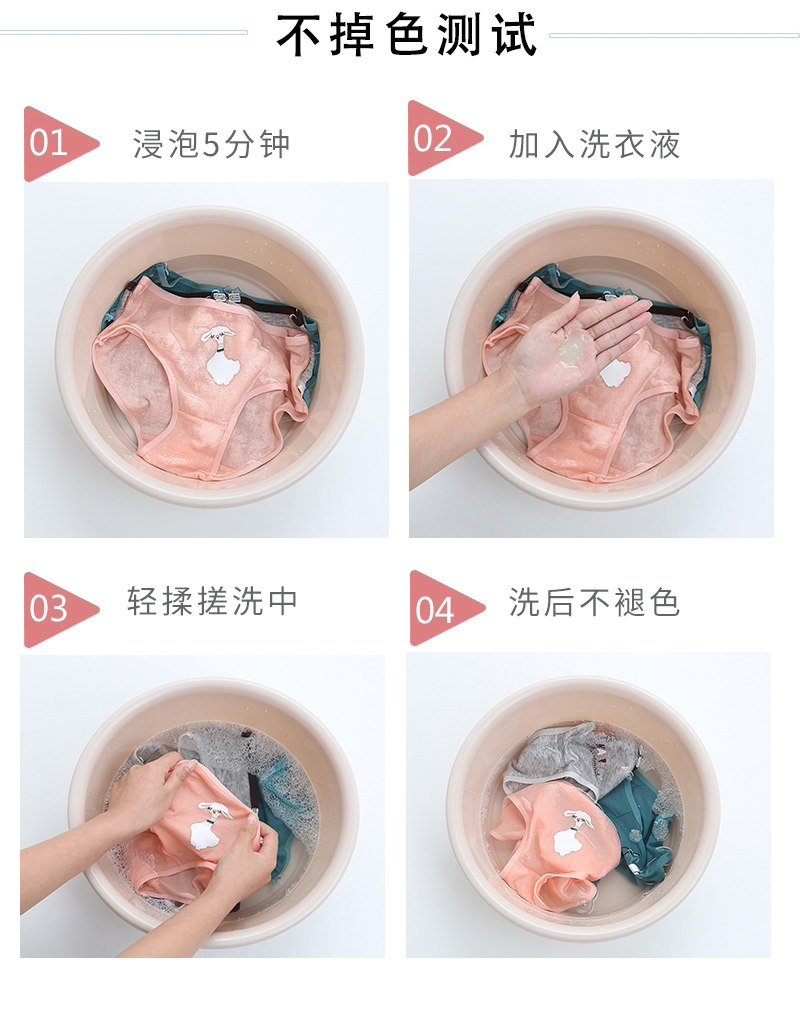 不掉色测试

01 浸泡5分钟

02 加入洗衣液

03 轻揉搓洗中

04 洗后不褪色