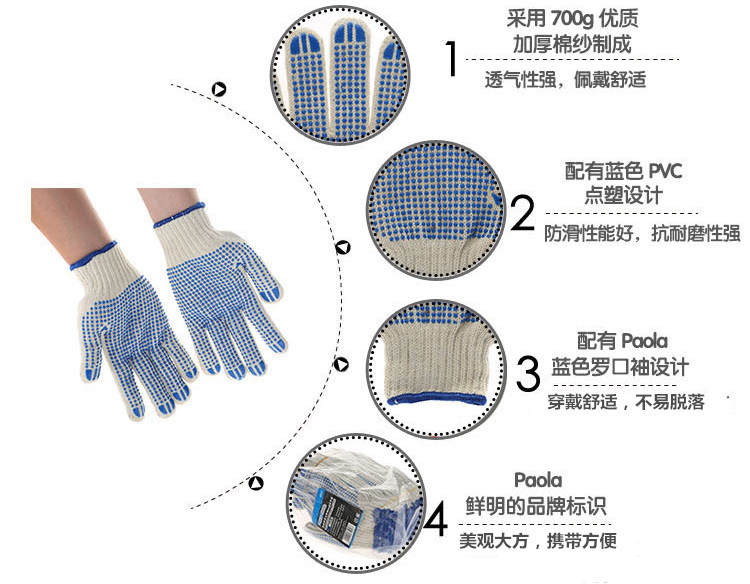 1
采用 700g 优质
加厚棉纱制成
透气性强，佩戴舒适

2
配有蓝色 PVC
点塑设计
防滑性能好，抗耐磨性强

3
配有 Paola
蓝色罗口袖设计
穿戴舒适，不易脱落

4
Paola
鲜明的品牌标识
美观大方，携带方便