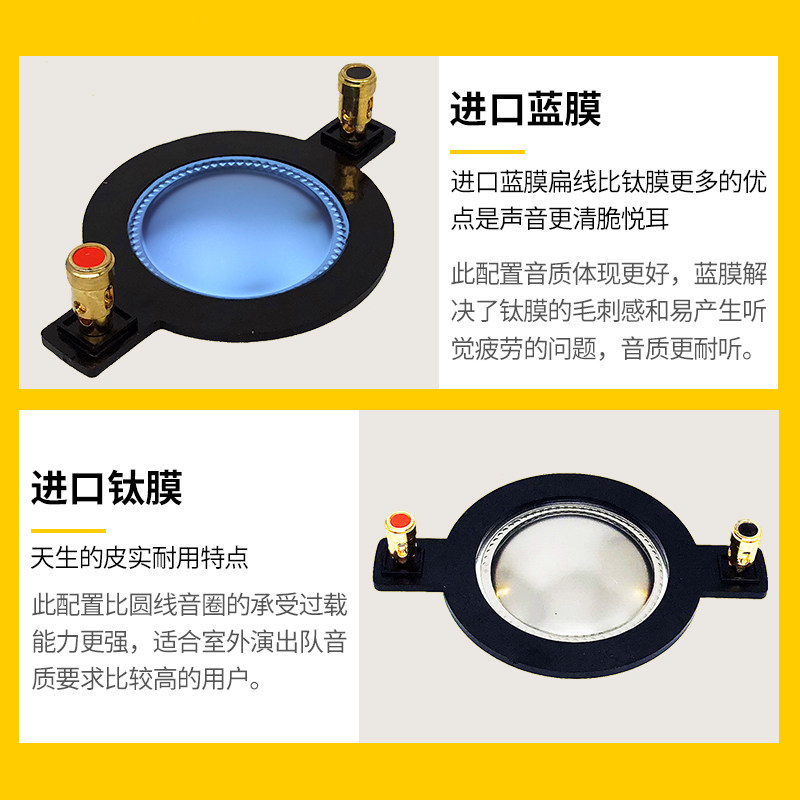 进口蓝膜

进口蓝膜扁线比钛膜更多的优点是声音更清脆悦耳

此配置音质体现更好，蓝膜解决了钛膜的毛刺感和易产生听觉疲劳的问题，音质更耐听。

进口钛膜

天生的皮实耐用特点

此配置比圆线音圈的承受过载能力更强，适合室外演出队音质要求比较高的用户。