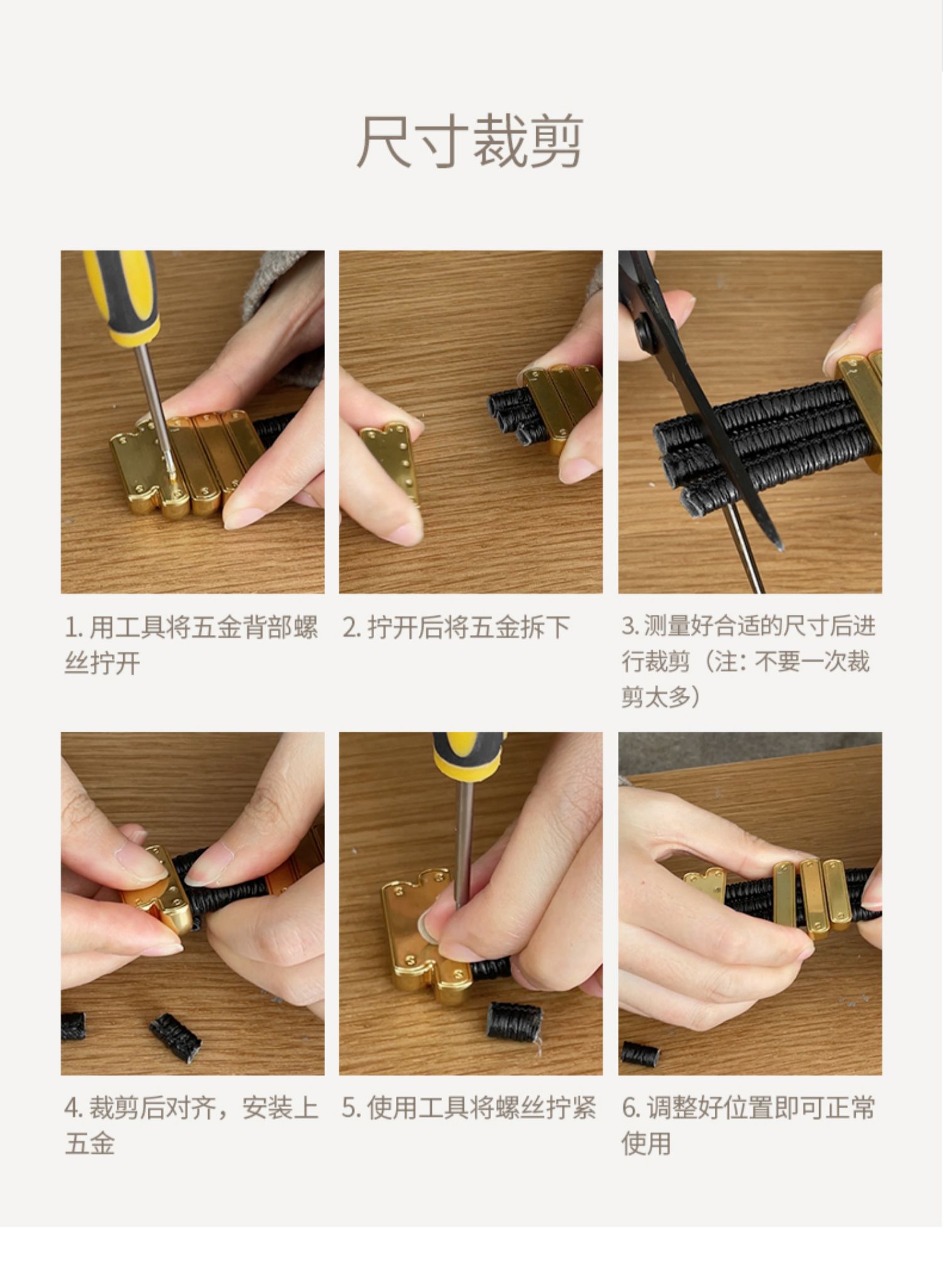 尺寸裁剪

1. 用工具将五金背部螺丝拧开

2. 拧开后将五金拆下

3. 测量好合适的尺寸后进行裁剪（注：不要一次裁剪太多）

4. 裁剪后对齐，安装上五金

5. 使用工具将螺丝拧紧

6. 调整好位置即可正常使用