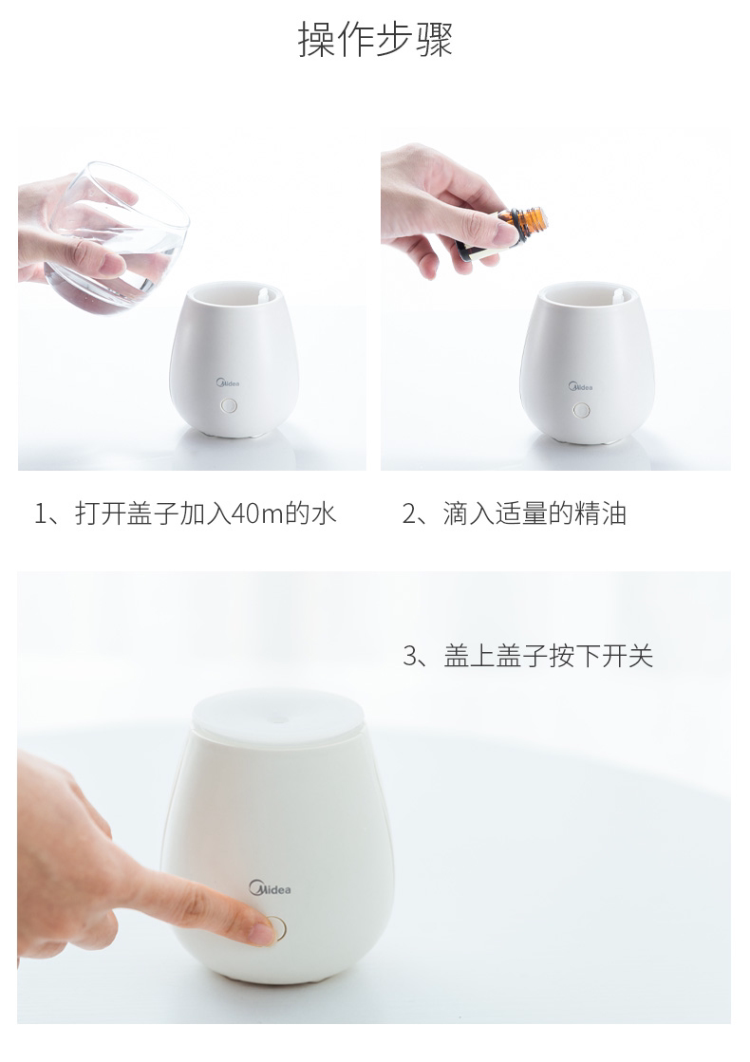 操作步骤

Midea

Midea

1、打开盖子加入40m的水

2、滴入适量的精油

3、盖上盖子按下开关

Midea