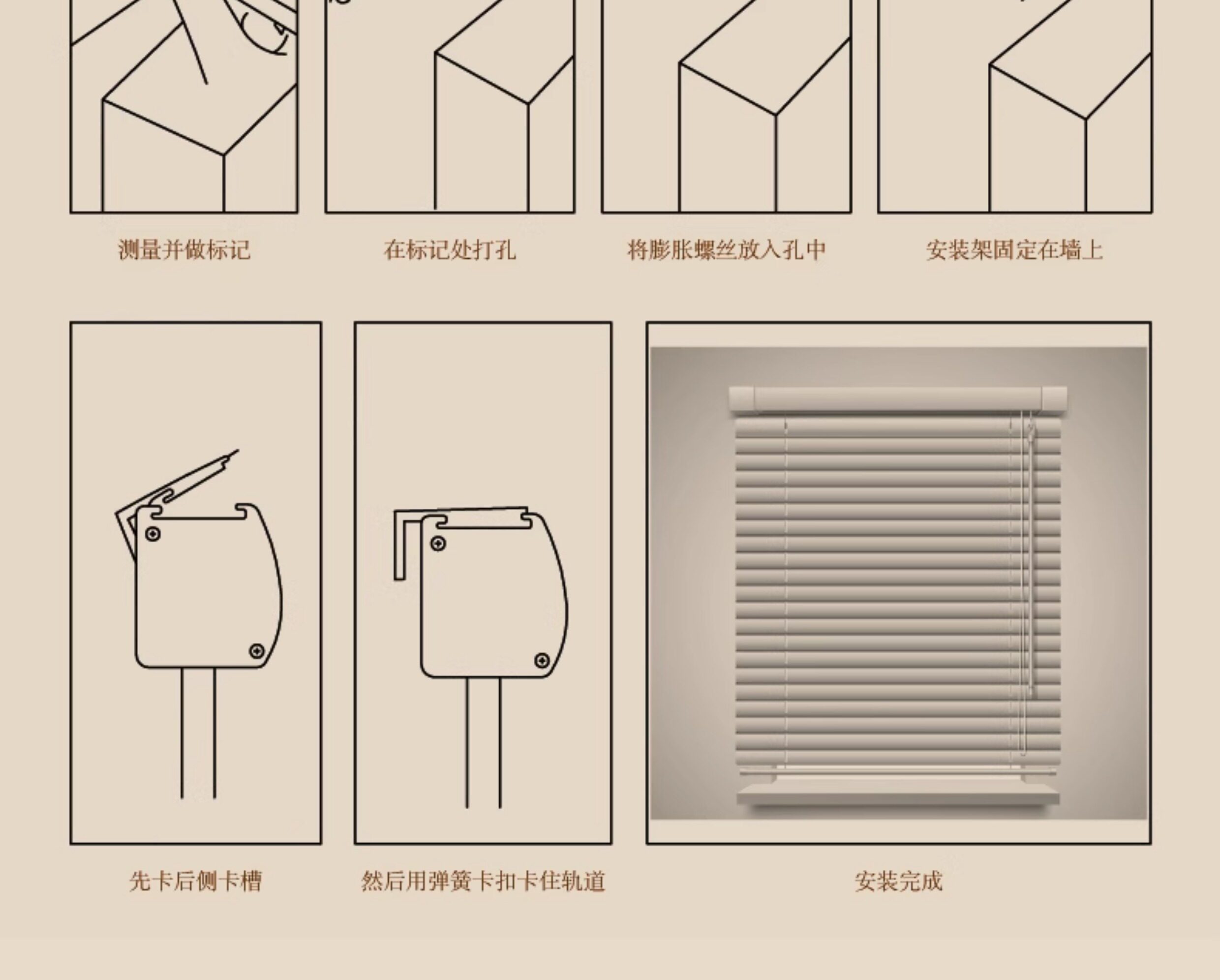 测量并做标记

在标记处打孔

将膨胀螺丝放入孔中

安装架固定在墙上

先卡后侧卡槽

然后用弹簧卡扣卡住轨道

安装完成