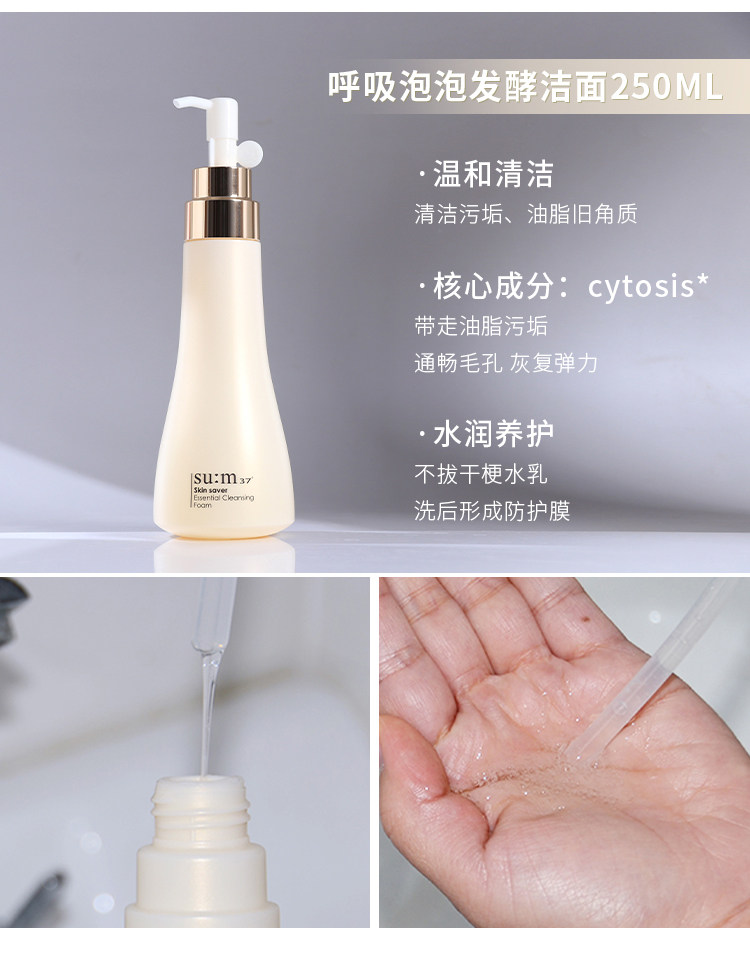 呼吸泡泡发酵洁面250ML

·温和清洁
清洁污垢、油脂旧角质

·核心成分：cytosis*
带走油脂污垢
通畅毛孔 灰复弹力

·水润养护
不拔干梗水乳
洗后形成防护膜

su:m37°
Skin saver
Essential Cleansing
Foam