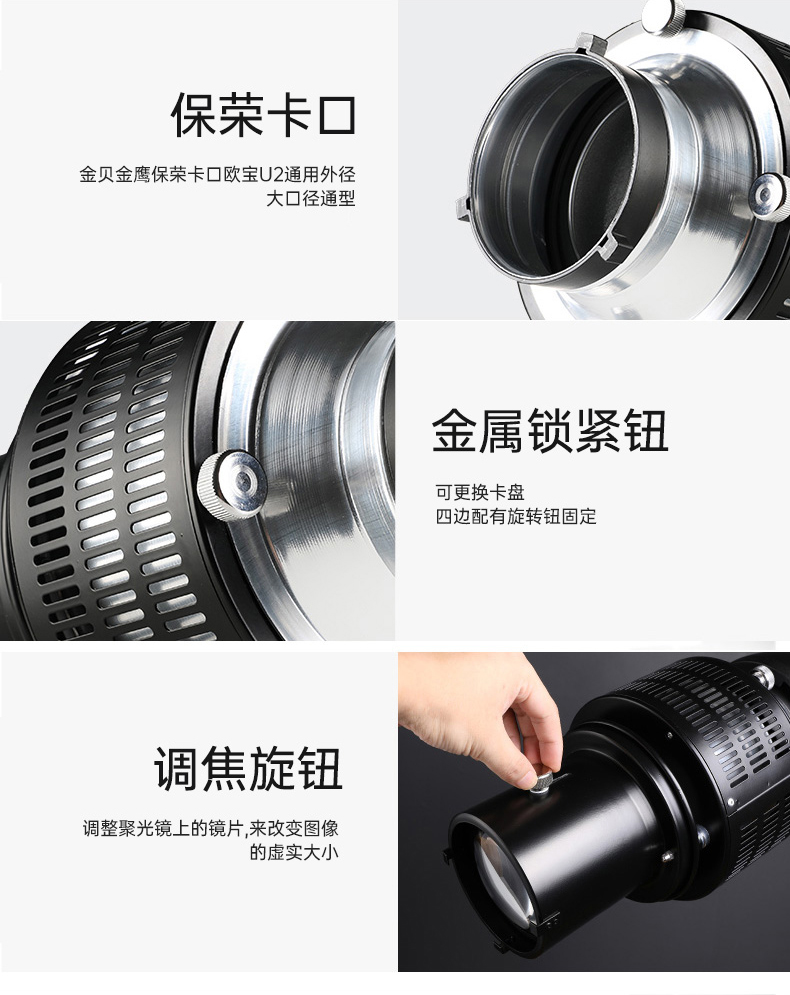 保荣卡口

金贝金鹰保荣卡口欧宝U2通用外径大口径通型

金属锁紧钮

可更换卡盘
四边配有旋转钮固定

调焦旋钮

调整聚光镜上的镜片,来改变图像的虚实大小