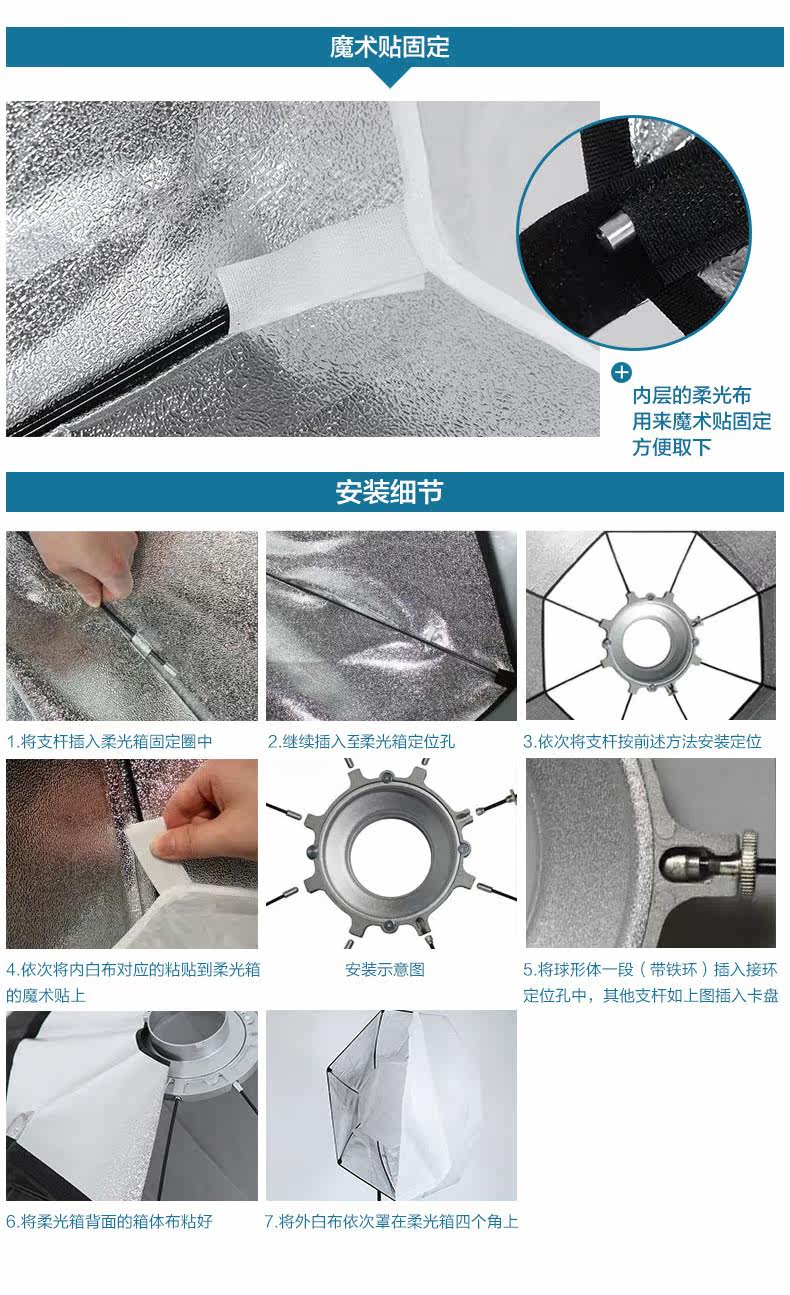 魔术贴固定

内层的柔光布
用来魔术贴固定
方便取下

安装细节

1.将支杆插入柔光箱固定圈中

2.继续插入至柔光箱定位孔

3.依次将支杆按前述方法安装定位

4.依次将内白布对应的粘贴到柔光箱的魔术贴上

安装示意图

5.将球形体一段（带铁环）插入接环定位孔中，其他支杆如上图插入卡盘

6.将柔光箱背面的箱体布粘好

7.将外白布依次罩在柔光箱四个角上