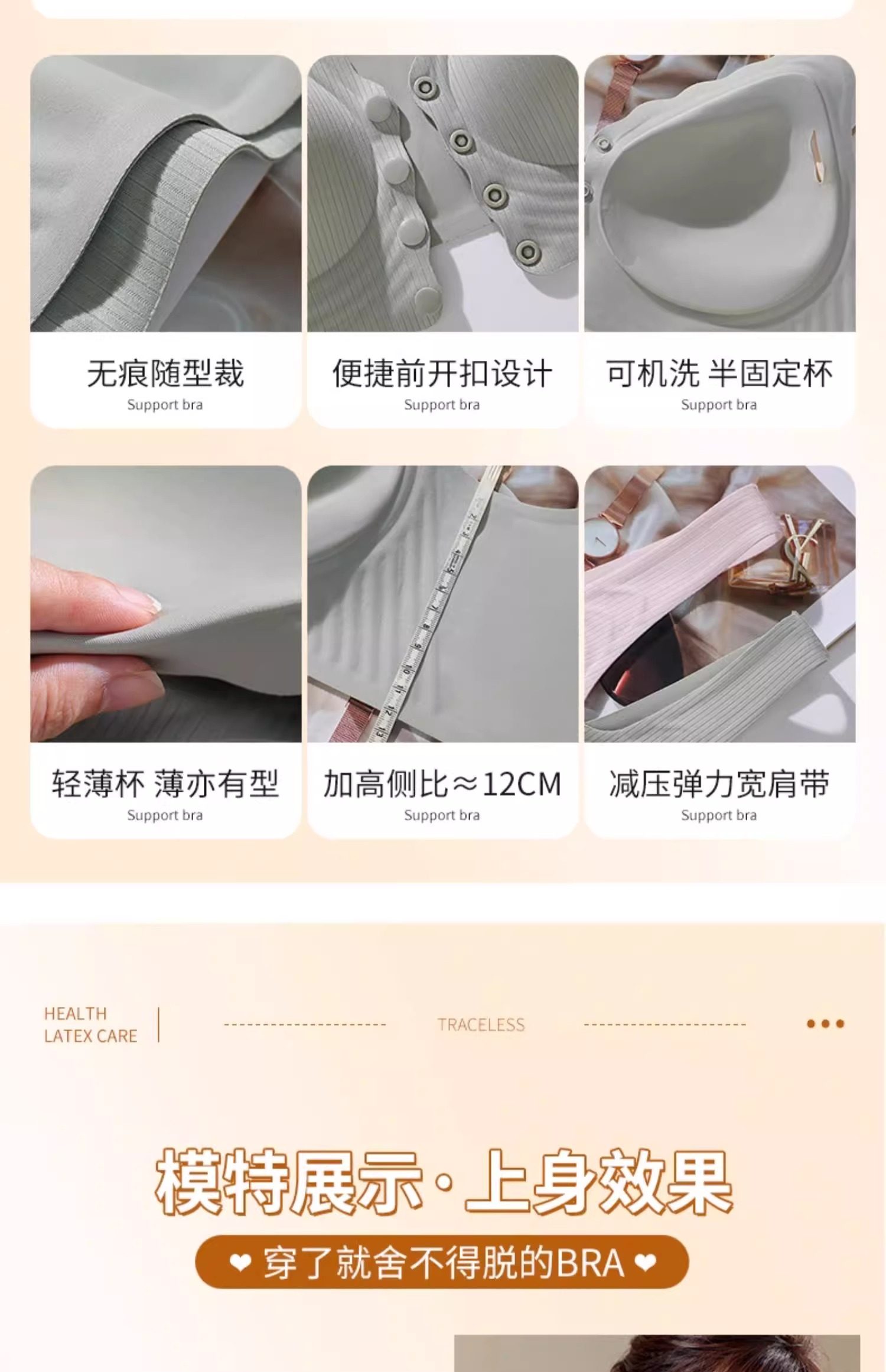 无痕随型裁
Support bra

便捷前开扣设计
Support bra

可机洗 半固定杯
Support bra

轻薄杯 薄亦有型
Support bra

加高侧比≈12CM
Support bra

减压弹力宽肩带
Support bra

HEALTH
LATEX CARE

TRACELESS

模特展示·上身效果

❤ 穿了就舍不得脱的BRA ❤