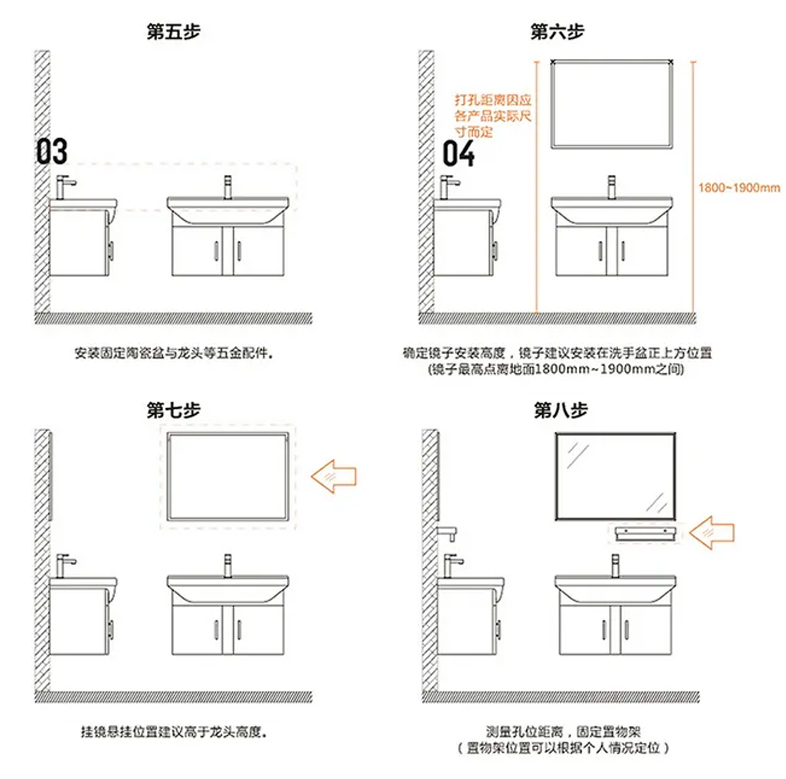 第五步

03

安装固定陶瓷盆与龙头等五金配件。

第六步

打孔距离因应各产品实际尺寸而定

04

1800~1900mm

确定镜子安装高度，镜子建议安装在洗手盆正上方位置
(镜子最高点离地面1800mm~1900mm之间)

第七步

挂镜悬挂位置建议高于龙头高度。

第八步

测量孔位距离，固定置物架
（置物架位置可以根据个人情况定位）