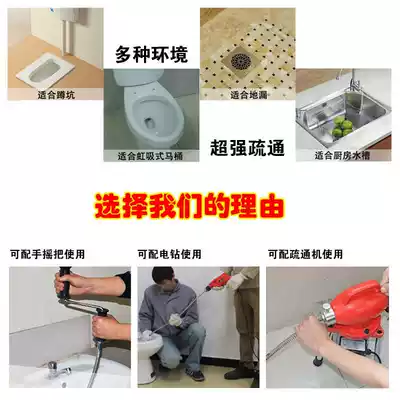 多种环境

适合蹲坑

适合虹吸式马桶

适合地漏

超强疏通

适合厨房水槽

选择我们的理由

可配手摇把使用

可配电钻使用

可配疏通机使用