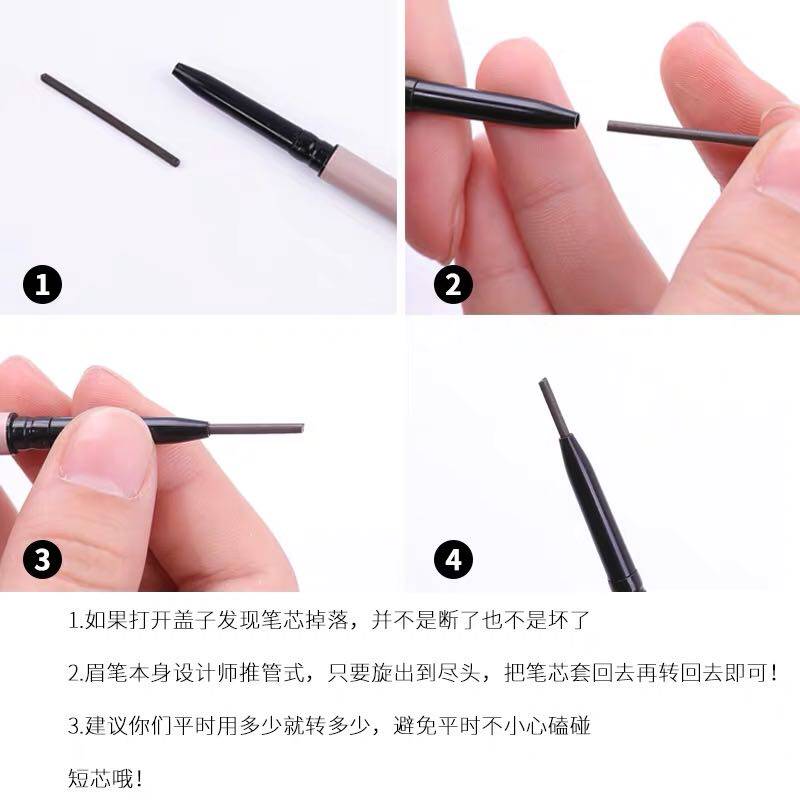 1

2

3

4

1.如果打开盖子发现笔芯掉落，并不是断了也不是坏了

2.眉笔本身设计师推管式，只要旋出到尽头，把笔芯套回去再转回去即可！

3.建议你们平时用多少就转多少，避免平时不小心磕碰

短芯哦！