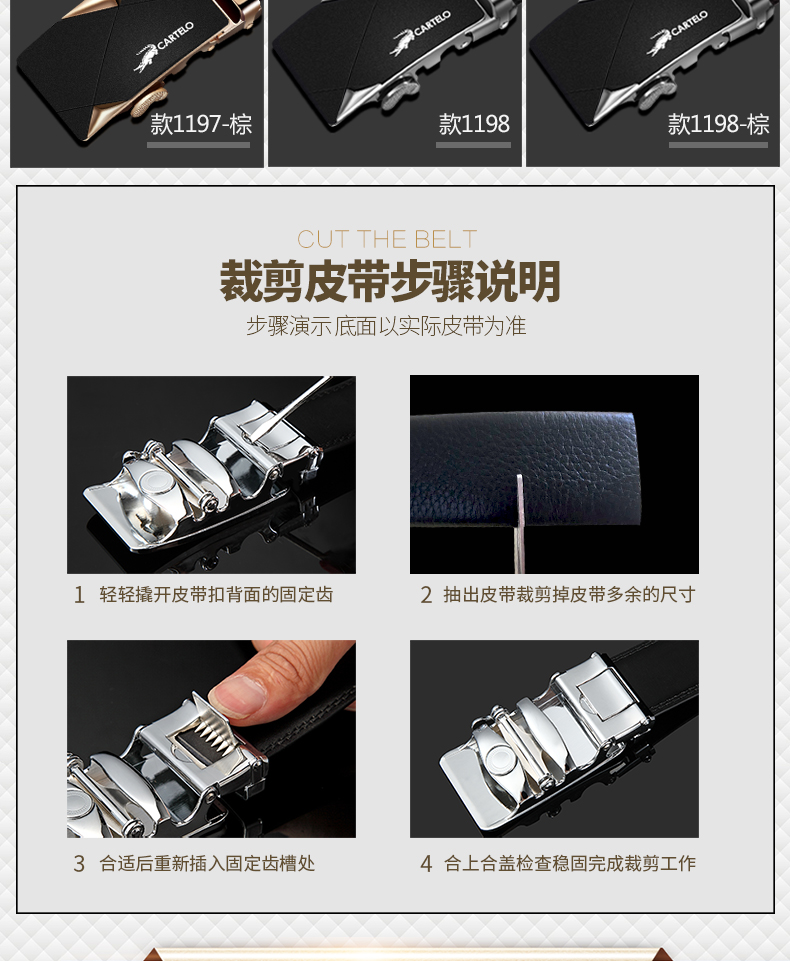 CARTELO

款1197-棕

CARTELO

款1198

CARTELO

款1198-棕

CUT THE BELT

裁剪皮带步骤说明

步骤演示 底面以实际皮带为准

1 轻轻撬开皮带扣背面的固定齿

2 抽出皮带裁剪掉皮带多余的尺寸

3 合适后重新插入固定齿槽处

4 合上合盖检查稳固完成裁剪工作