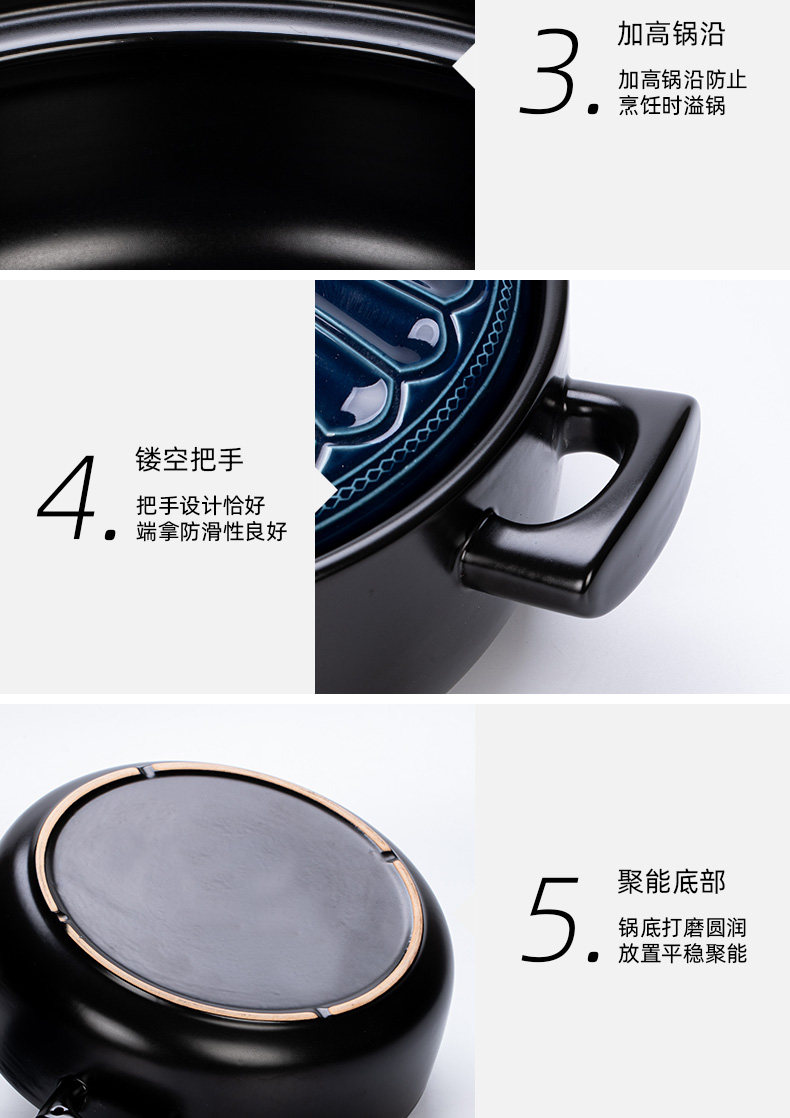 3.
加高锅沿
加高锅沿防止烹饪时溢锅

4.
镂空把手
把手设计恰好端拿防滑性良好

5.
聚能底部
锅底打磨圆润放置平稳聚能