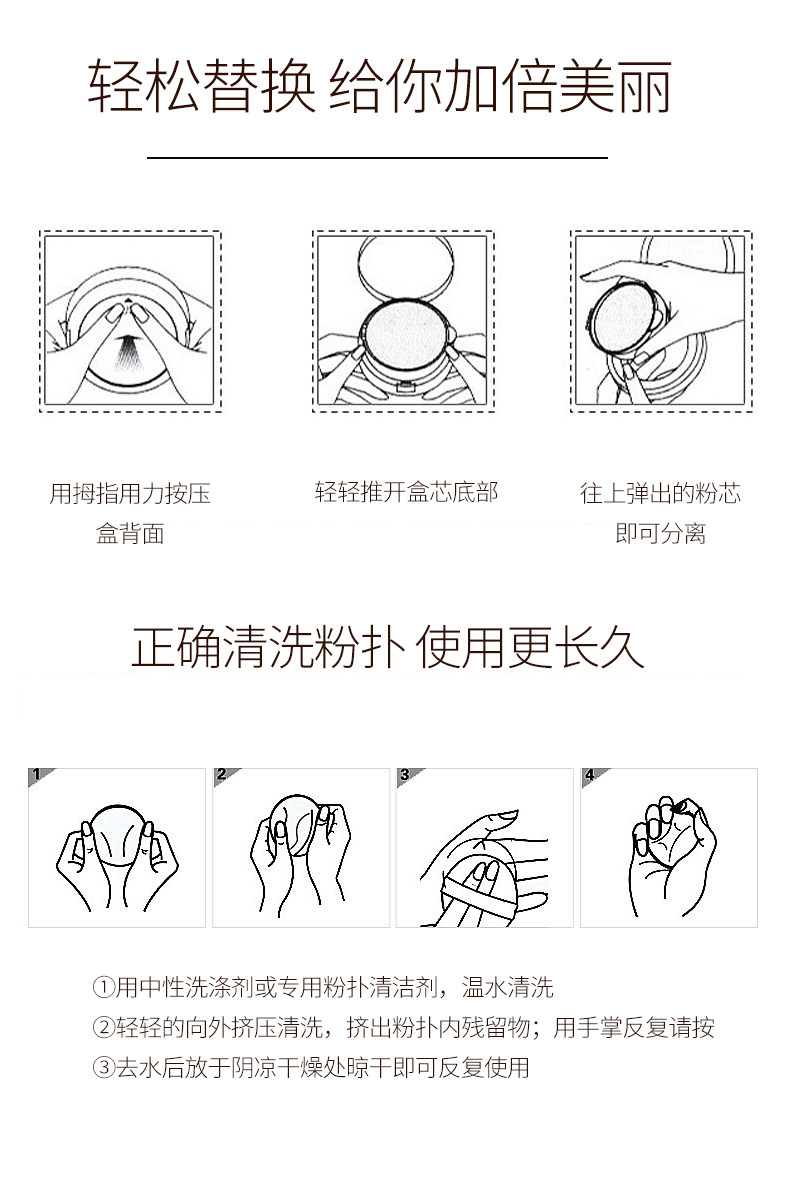 轻松替换 给你加倍美丽

用拇指用力按压盒背面

轻轻推开盒芯底部

往上弹出的粉芯即可分离

正确清洗粉扑 使用更长久

1

2

3

4

①用中性洗涤剂或专用粉扑清洁剂，温水清洗
②轻轻的向外挤压清洗，挤出粉扑内残留物；用手掌反复请按
③去水后放于阴凉干燥处晾干即可反复使用