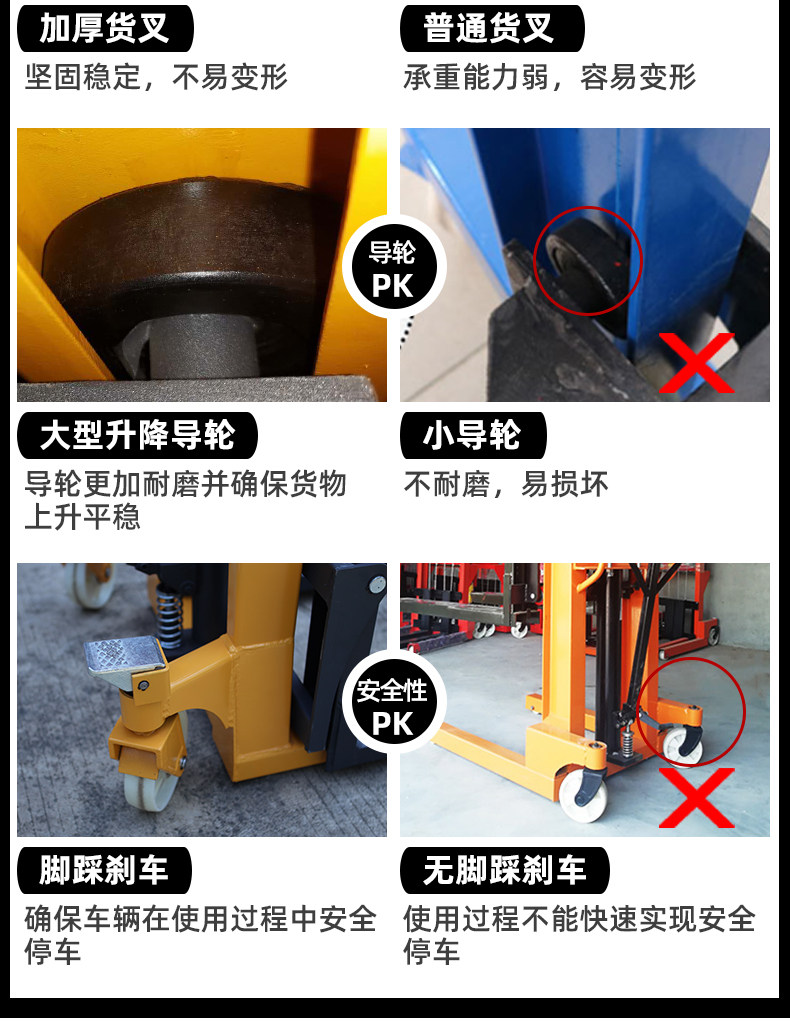 加厚货叉
坚固稳定，不易变形

普通货叉
承重能力弱，容易变形

导轮
PK

大型升降导轮
导轮更加耐磨并确保货物上升平稳

小导轮
不耐磨，易损坏

安全性
PK

脚踩刹车
确保车辆在使用过程中安全停车

无脚踩刹车
使用过程不能快速实现安全停车