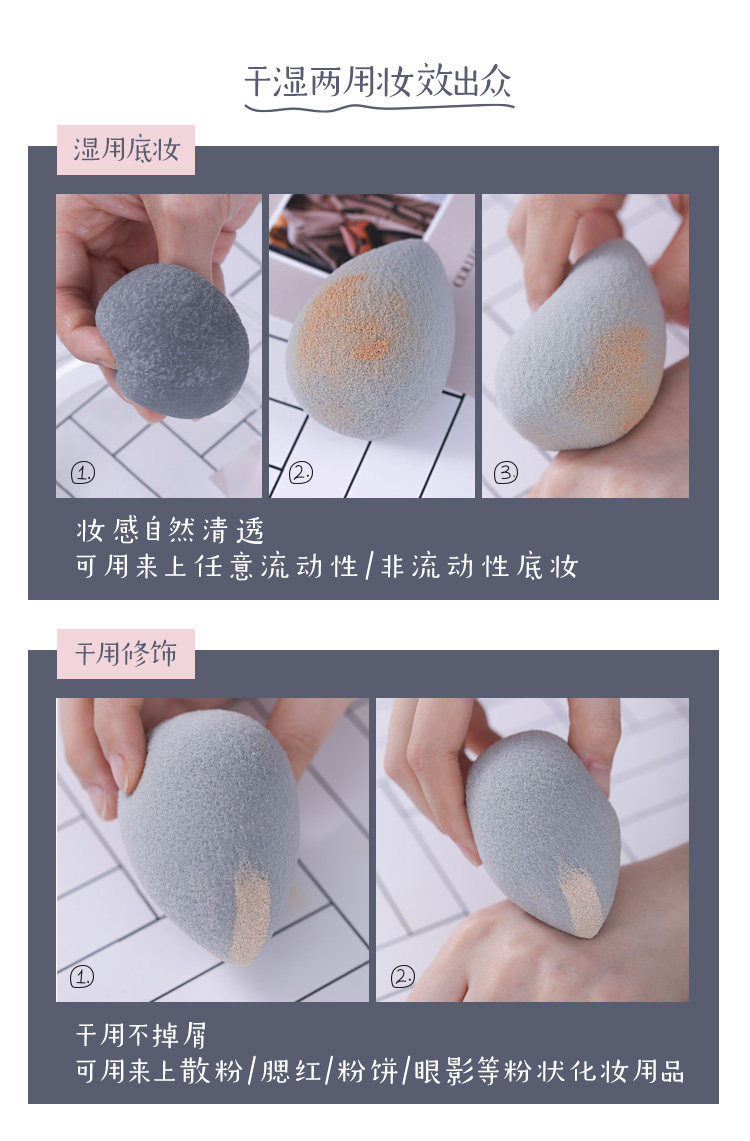 干湿两用妆效出众

湿用底妆

①

②

③

妆感自然清透
可用来上任意流动性/非流动性底妆

干用修饰

①

②

干用不掉屑
可用来上散粉/腮红/粉饼/眼影等粉状化妆用品