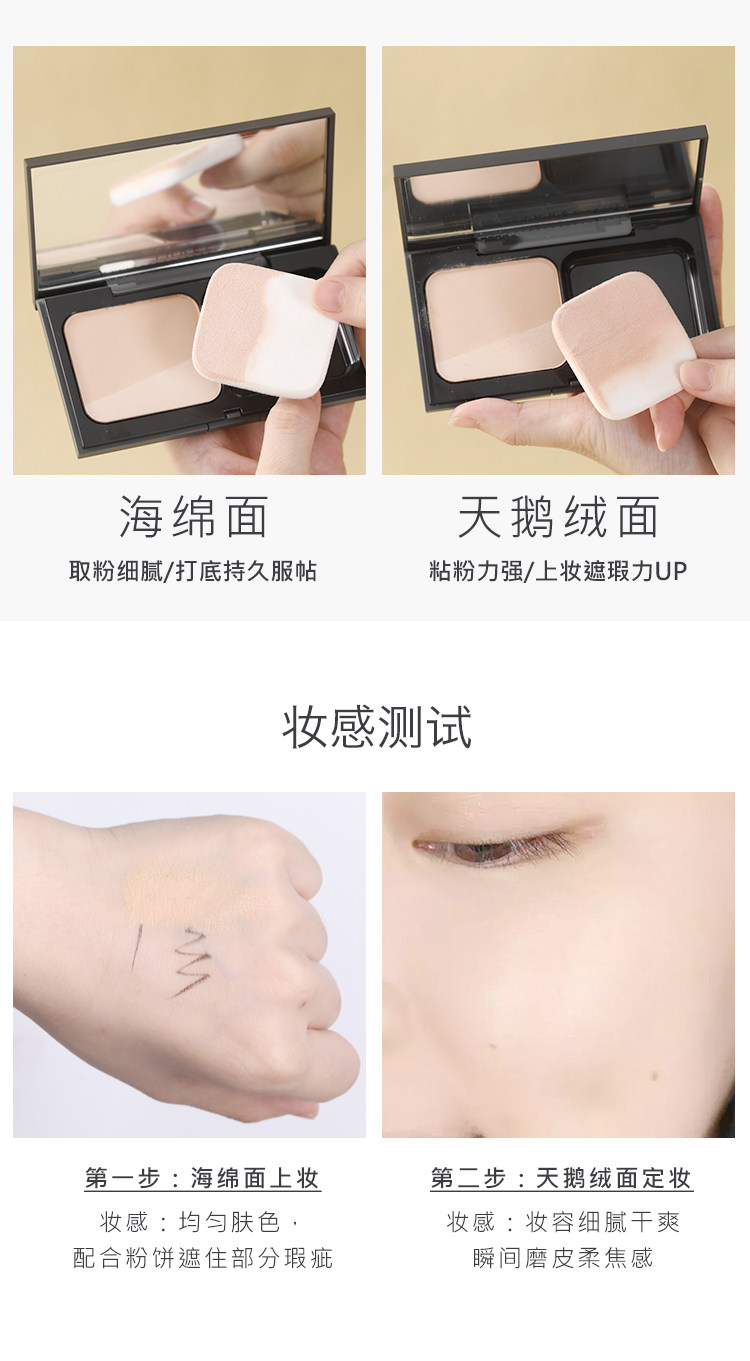 海绵面
取粉细腻/打底持久服帖

天鹅绒面
粘粉力强/上妆遮瑕力UP

妆感测试

第一步：海绵面上妆
妆感：均匀肤色，
配合粉饼遮住部分瑕疵

第二步：天鹅绒面定妆
妆感：妆容细腻干爽
瞬间磨皮柔焦感